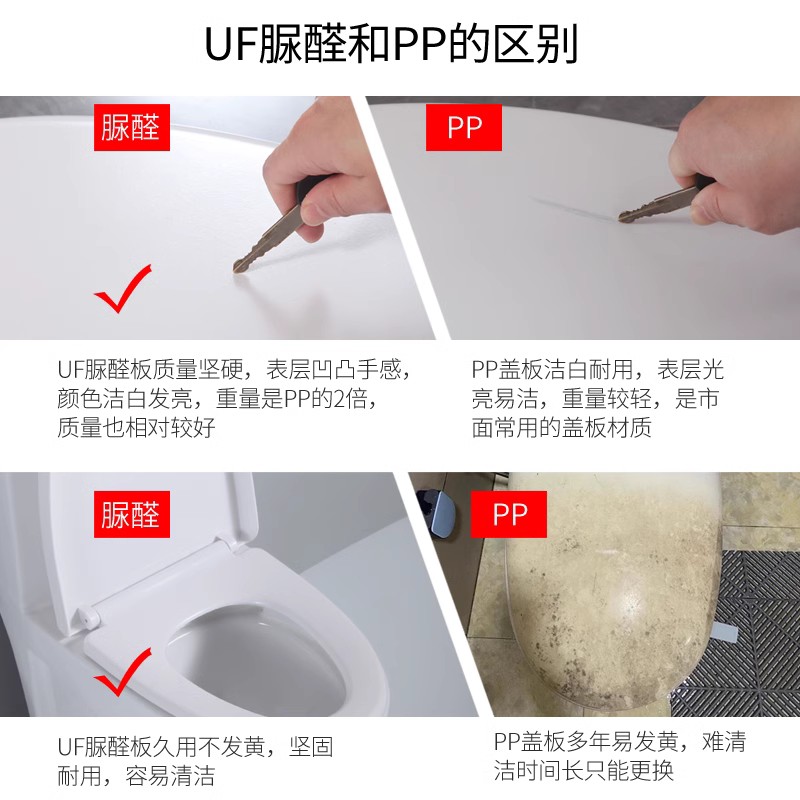 UF脲醛和PP的区别

脲醛

PP

UF脲醛板质量坚硬，表层凹凸手感，颜色洁白发亮，重量是PP的2倍，质量也相对较好

PP盖板洁白耐用，表层光亮易洁，重量较轻，是市面常用的盖板材质

脲醛

PP

UF脲醛板久用不发黄，坚固耐用，容易清洁

PP盖板多年易发黄，难清洁时间长只能更换