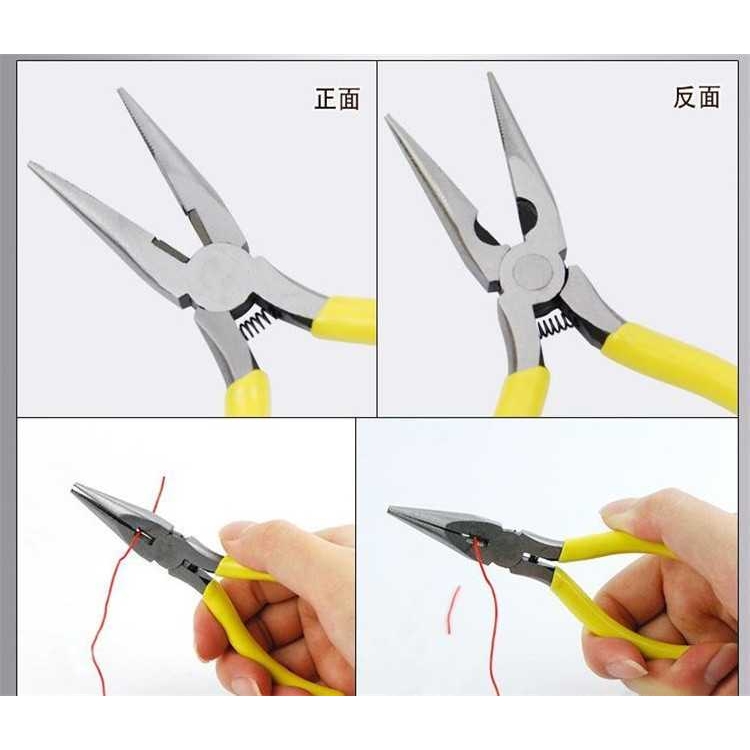 正面

反面