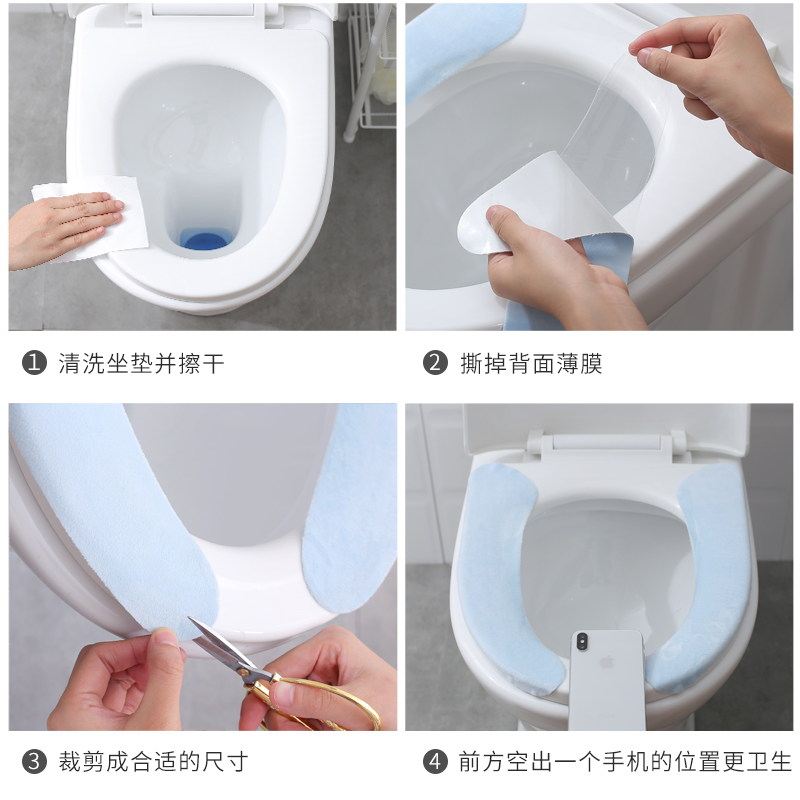 ❶ 清洗坐垫并擦干

❷ 撕掉背面薄膜

❸ 裁剪成合适的尺寸

❹ 前方空出一个手机的位置更卫生