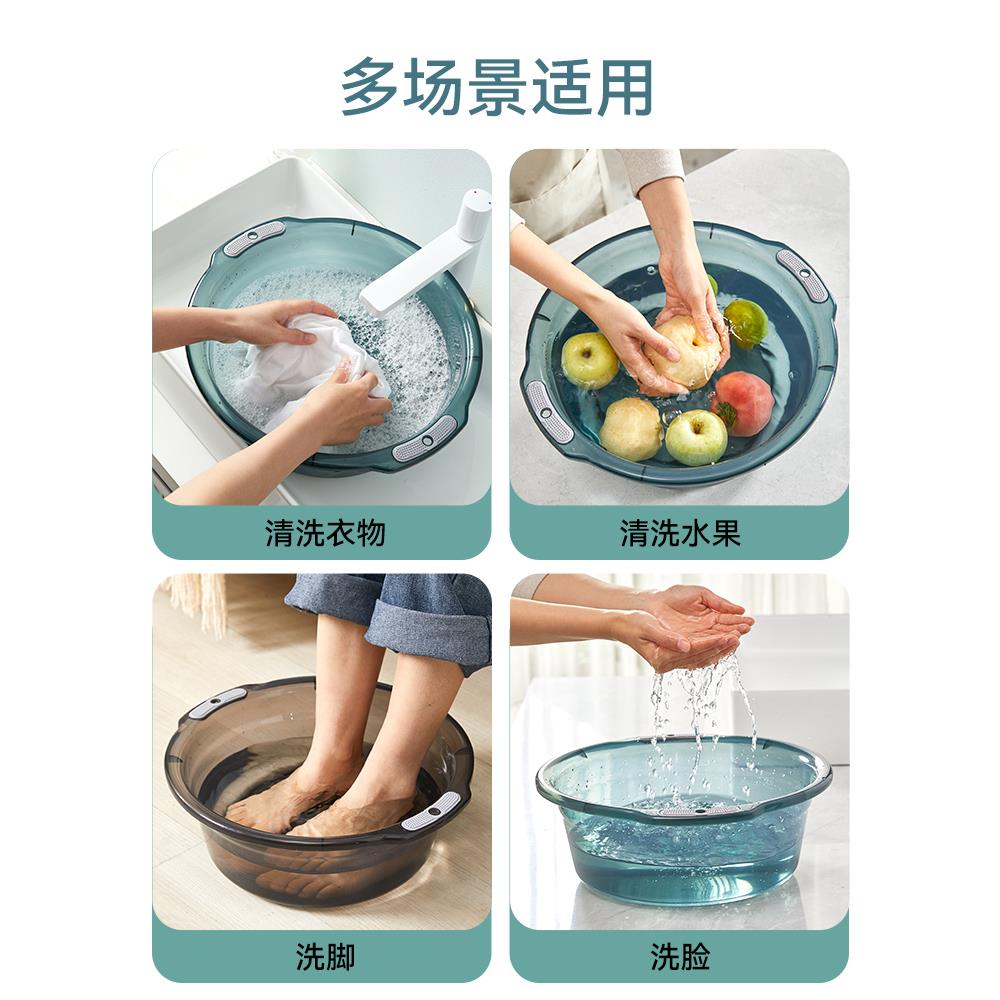 多场景适用

清洗衣物

清洗水果

洗脚

洗脸