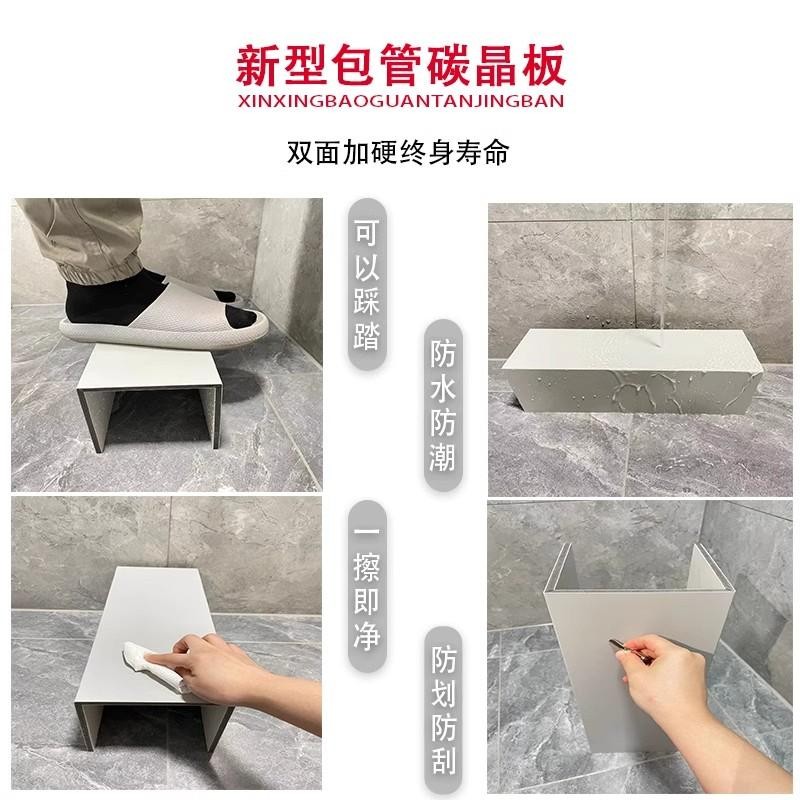 新型包管碳晶板
XINXINGBAOGUANTANJINGBAN

双面加硬终身寿命

可以踩踏

防水防潮

一擦即净

防划防刮