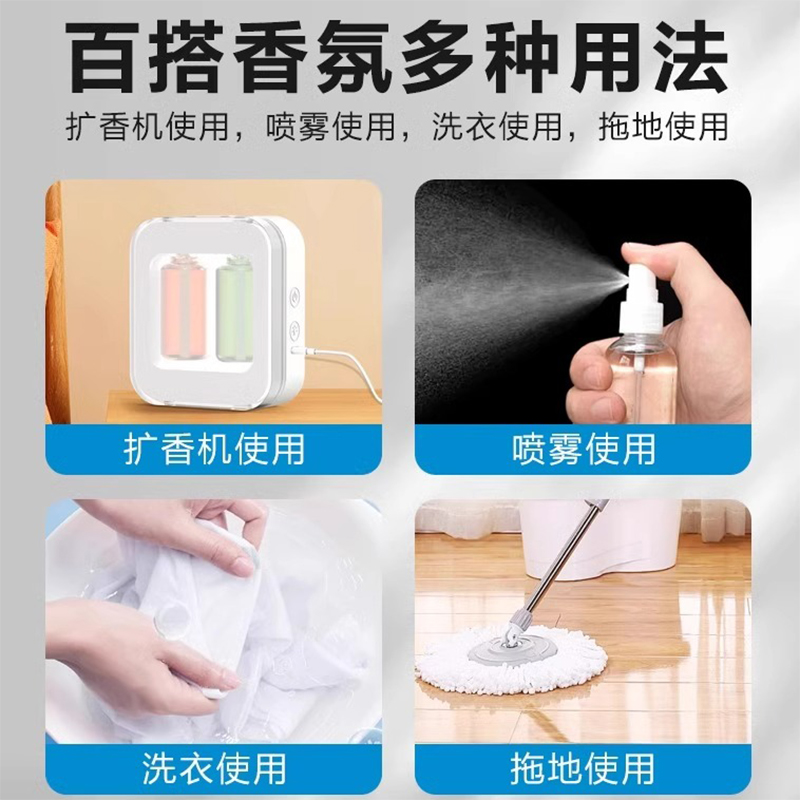 百搭香氛多种用法

扩香机使用，喷雾使用，洗衣使用，拖地使用

扩香机使用

喷雾使用

洗衣使用

拖地使用