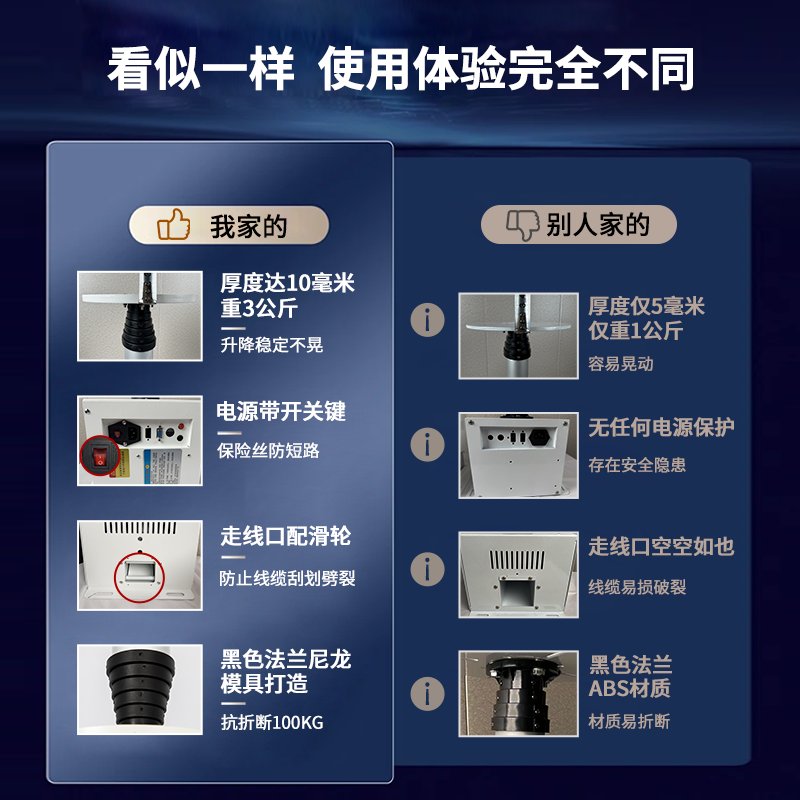 看似一样 使用体验完全不同

我家的

厚度达10毫米
重3公斤
升降稳定不晃

电源带开关键
保险丝防短路

走线口配滑轮
防止线缆刮划劈裂

黑色法兰尼龙
模具打造
抗折断100KG

别人家的

厚度仅5毫米
仅重1公斤
容易晃动

无任何电源保护
存在安全隐患

走线口空空如也
线缆易损破裂

黑色法兰
ABS材质
材质易折断