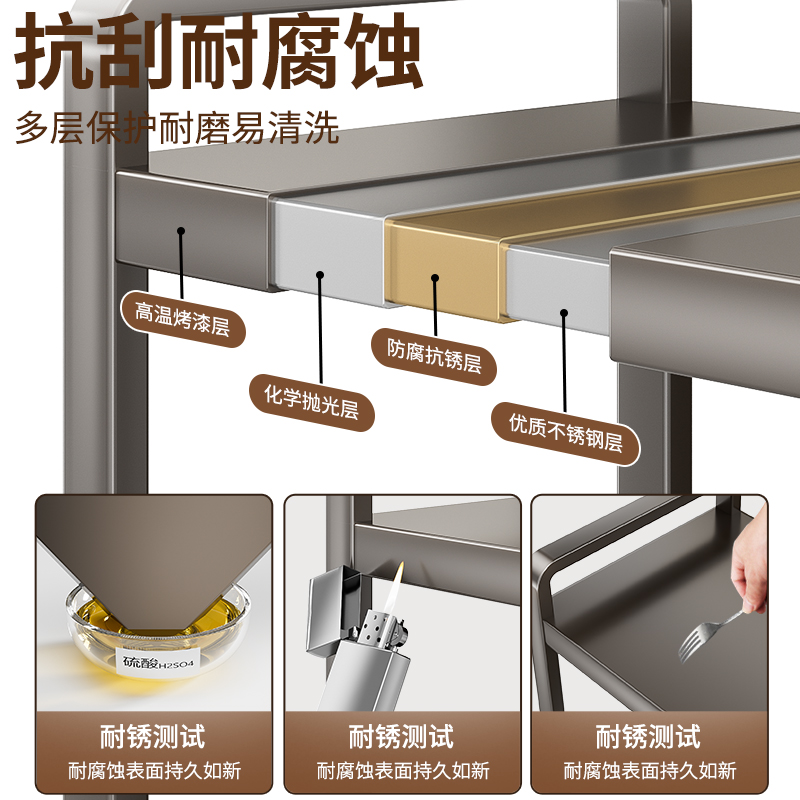 抗刮耐腐蚀

多层保护耐磨易清洗

高温烤漆层

化学抛光层

防腐抗锈层

优质不锈钢层

硫酸$H_2SO_4$

耐锈测试
耐腐蚀表面持久如新

耐锈测试
耐腐蚀表面持久如新

耐锈测试
耐腐蚀表面持久如新