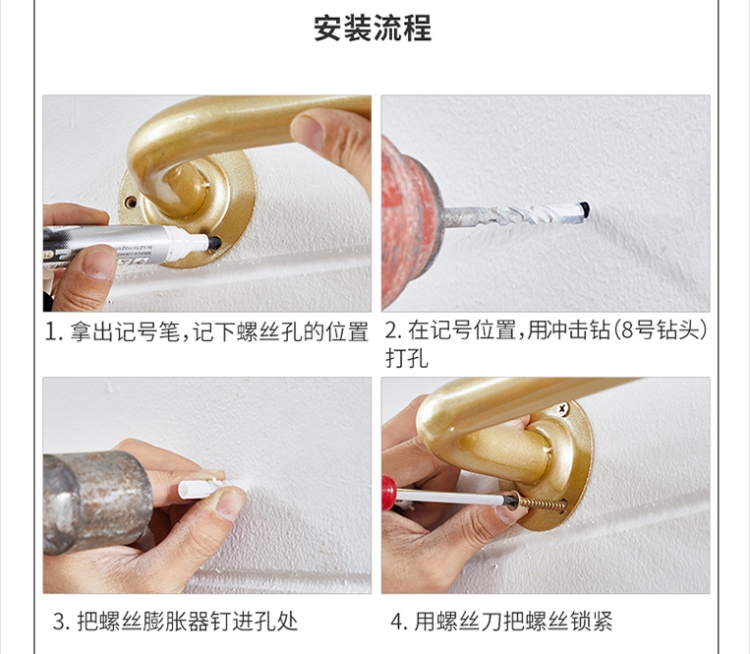 安装流程

1. 拿出记号笔，记下螺丝孔的位置

2. 在记号位置，用冲击钻(8号钻头)打孔

3. 把螺丝膨胀器钉进孔处

4. 用螺丝刀把螺丝锁紧