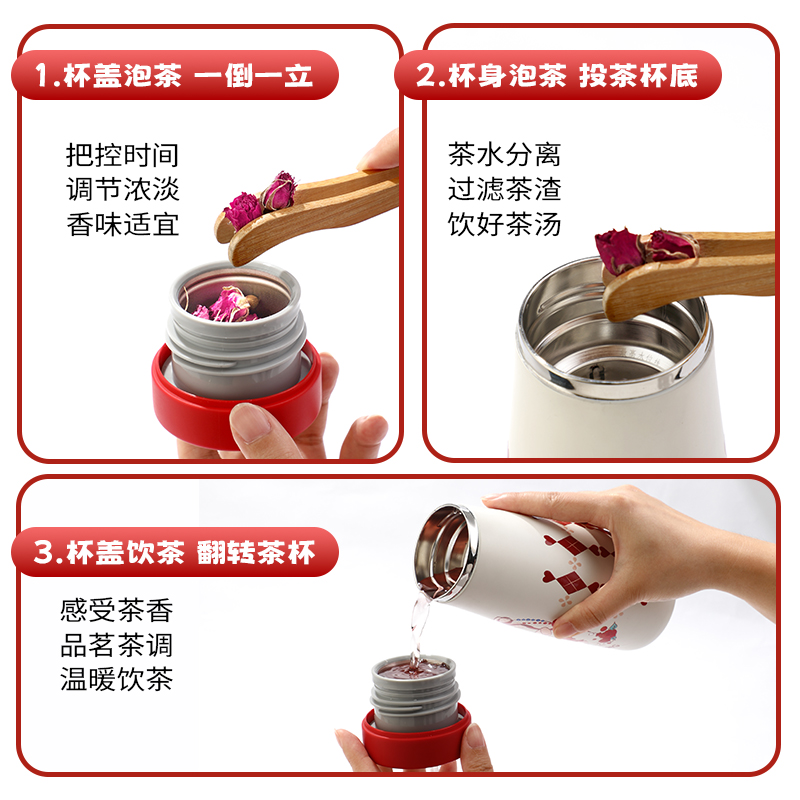 1.杯盖泡茶 一倒一立

把控时间
调节浓淡
香味适宜

2.杯身泡茶 投茶杯底

茶水分离
过滤茶渣
饮好茶汤

3.杯盖饮茶 翻转茶杯

感受茶香
品茗茶调
温暖饮茶