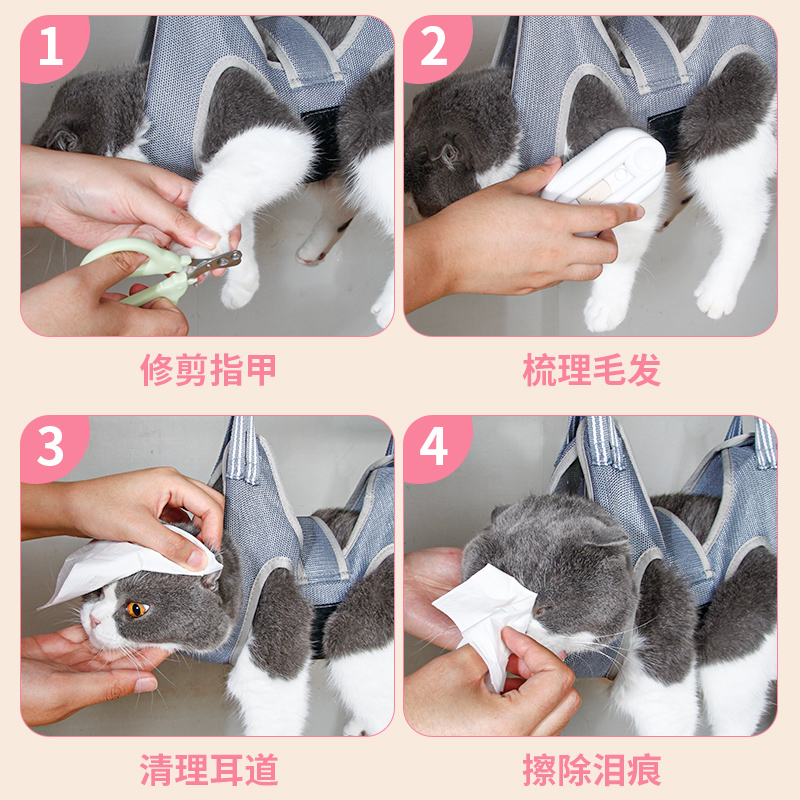 1

修剪指甲

2

梳理毛发

3

清理耳道

4

擦除泪痕