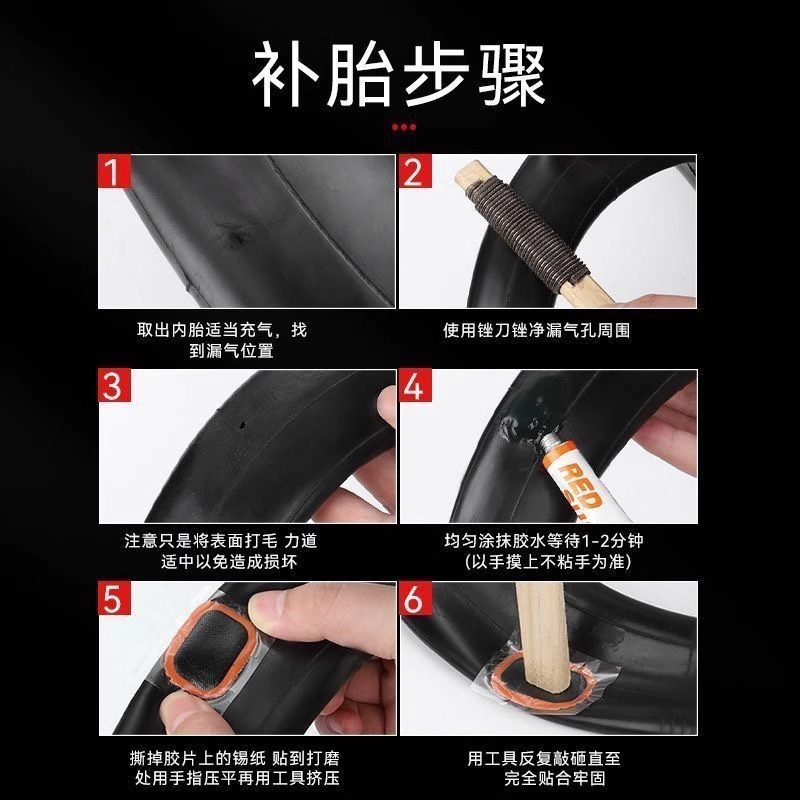 补胎步骤

1

取出内胎适当充气，找到漏气位置

2

使用锉刀锉净漏气孔周围

3

注意只是将表面打毛 力道适中以免造成损坏

4

RED

均匀涂抹胶水等待1-2分钟 (以手摸上不粘手为准)

5

撕掉胶片上的锡纸 贴到打磨处用手指压平再用工具挤压

6

用工具反复敲砸直至完全贴合牢固