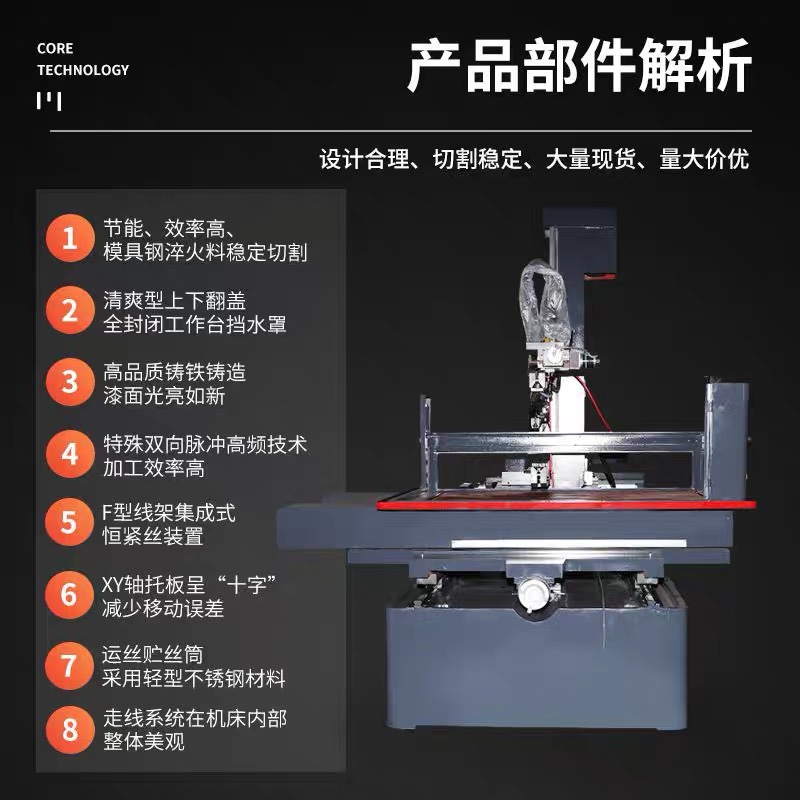 CORE
TECHNOLOGY

产品部件解析

设计合理、切割稳定、大量现货、量大价优

1 节能、效率高、
模具钢淬火料稳定切割

2 清爽型上下翻盖
全封闭工作台挡水罩

3 高品质铸铁铸造
漆面光亮如新

4 特殊双向脉冲高频技术
加工效率高

5 F型线架集成式
恒紧丝装置

6 XY轴托板呈“十字”
减少移动误差

7 运丝贮丝筒
采用轻型不锈钢材料

8 走线系统在机床内部
整体美观