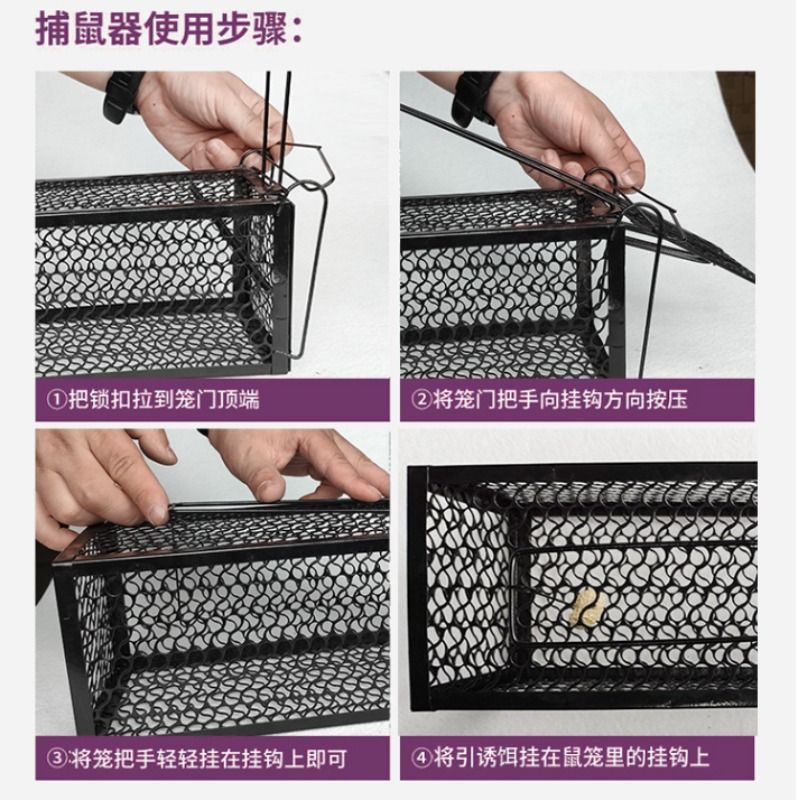 捕鼠器使用步骤：

①把锁扣拉到笼门顶端

②将笼门把手向挂钩方向按压

③将笼把手轻轻挂在挂钩上即可

④将引诱饵挂在鼠笼里的挂钩上