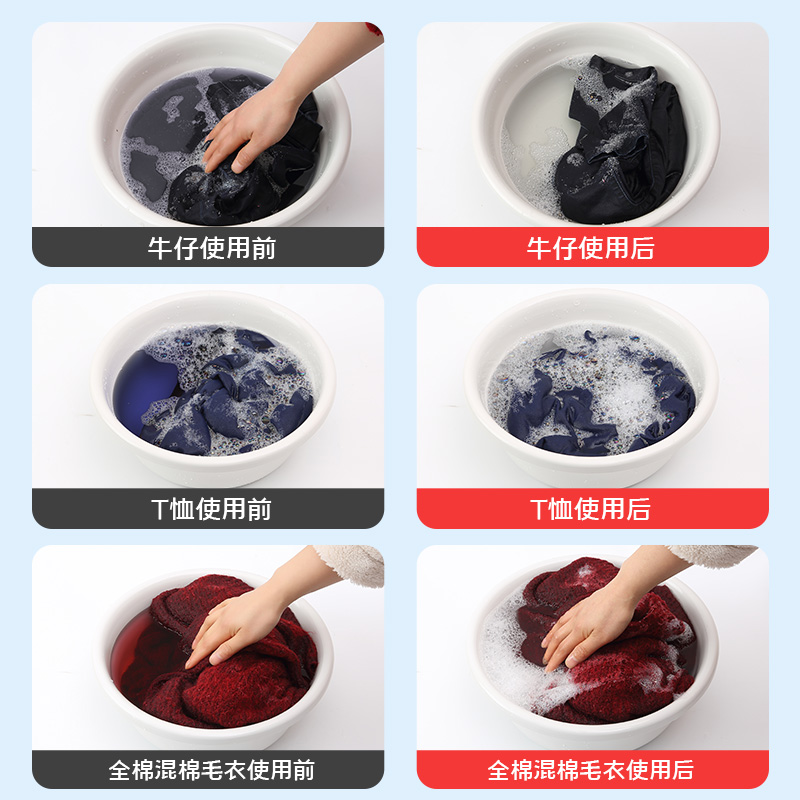 牛仔使用前

牛仔使用后

T恤使用前

T恤使用后

全棉混棉毛衣使用前

全棉混棉毛衣使用后