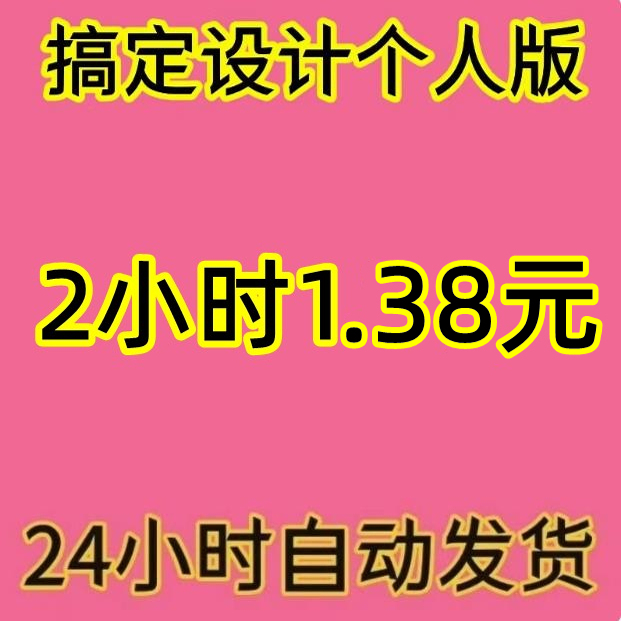 搞定设计个人版

2小时1.38元

24小时自动发货