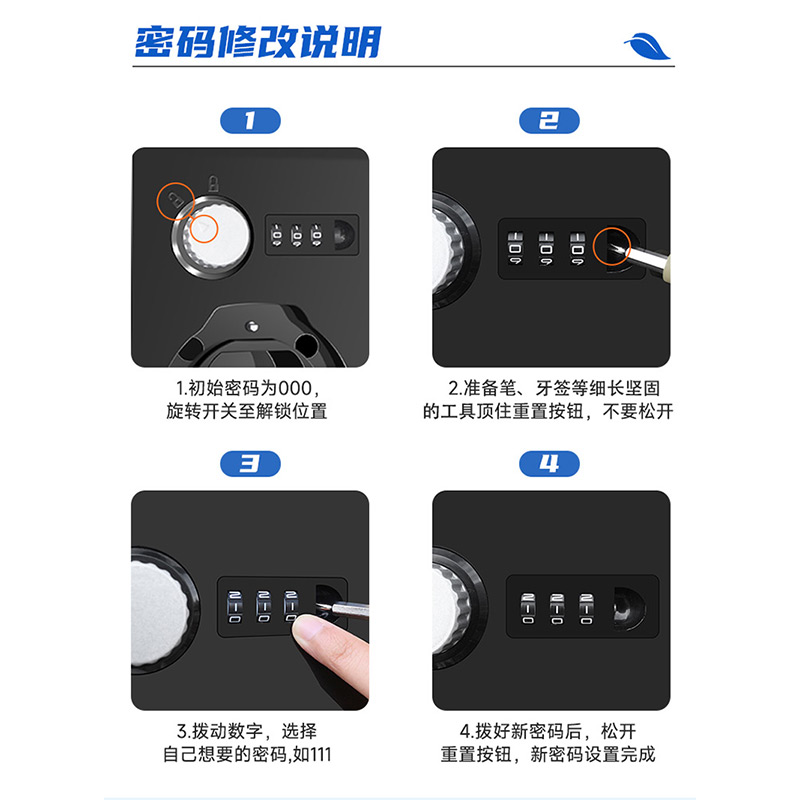 密码修改说明

1

1.初始密码为000，旋转开关至解锁位置

2

2.准备笔、牙签等细长坚固的工具顶住重置按钮，不要松开

3

3.拨动数字，选择自己想要的密码,如111

4

4.拨好新密码后，松开重置按钮，新密码设置完成