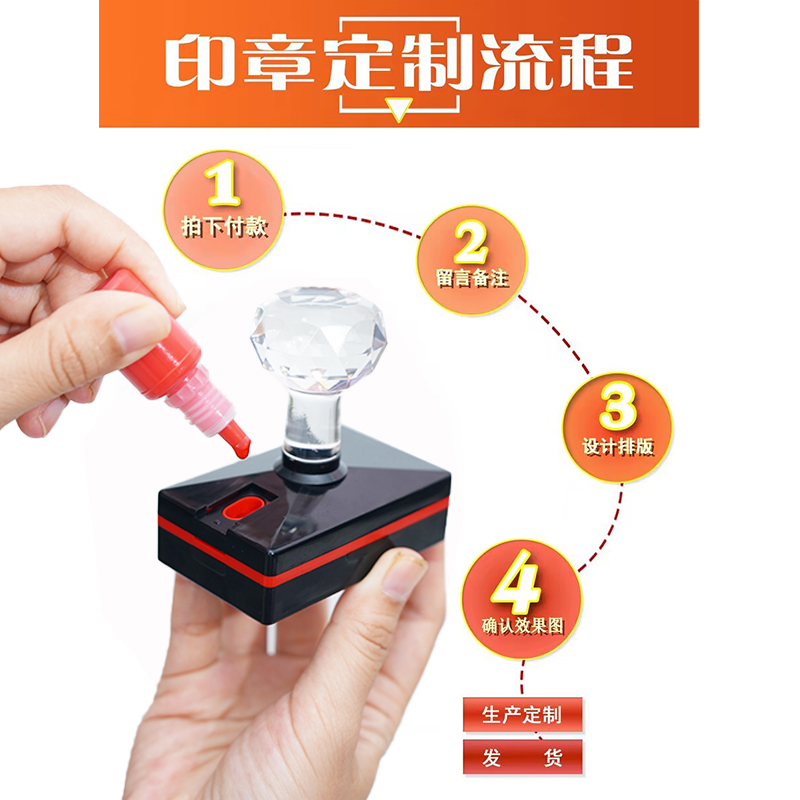 印章定制流程

1
拍下付款

2
留言备注

3
设计排版

4
确认效果图

生产定制

发　货