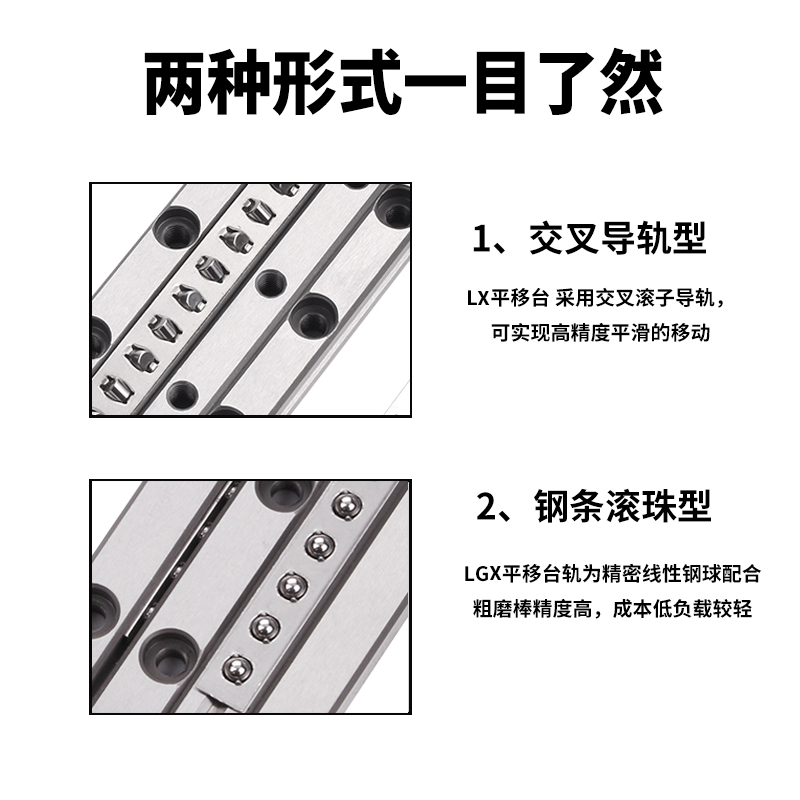 两种形式一目了然

1、交叉导轨型

LX平移台 采用交叉滚子导轨，可实现高精度平滑的移动

2、钢条滚珠型

LGX平移台轨为精密线性钢球配合粗磨棒精度高，成本低负载较轻