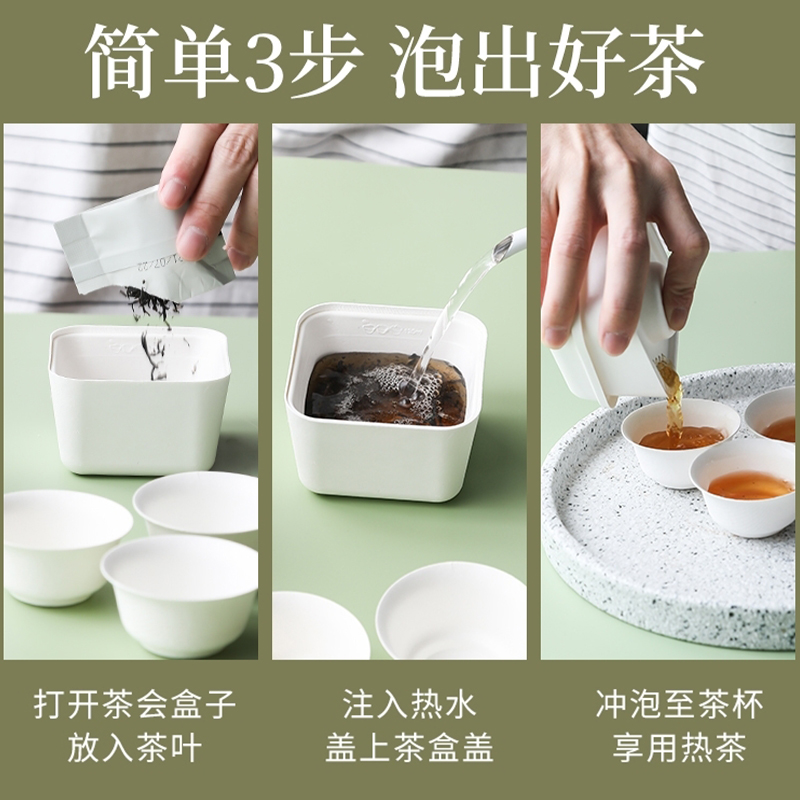 简单3步 泡出好茶

打开茶会盒子
放入茶叶

注入热水
盖上茶盒盖

冲泡至茶杯
享用热茶