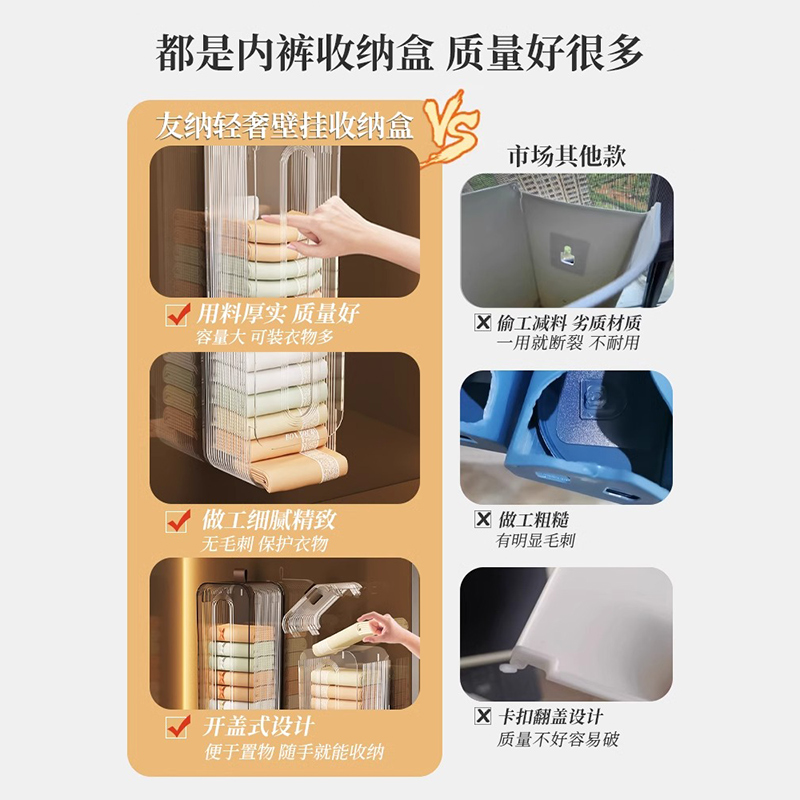 都是内裤收纳盒 质量好很多

友纳轻奢壁挂收纳盒 VS

用料厚实 质量好
容量大 可装衣物多

做工细腻精致
无毛刺 保护衣物

开盖式设计
便于置物 随手就能收纳

市场其他款

偷工减料 劣质材质
一用就断裂 不耐用

做工粗糙
有明显毛刺

卡扣翻盖设计
质量不好容易破