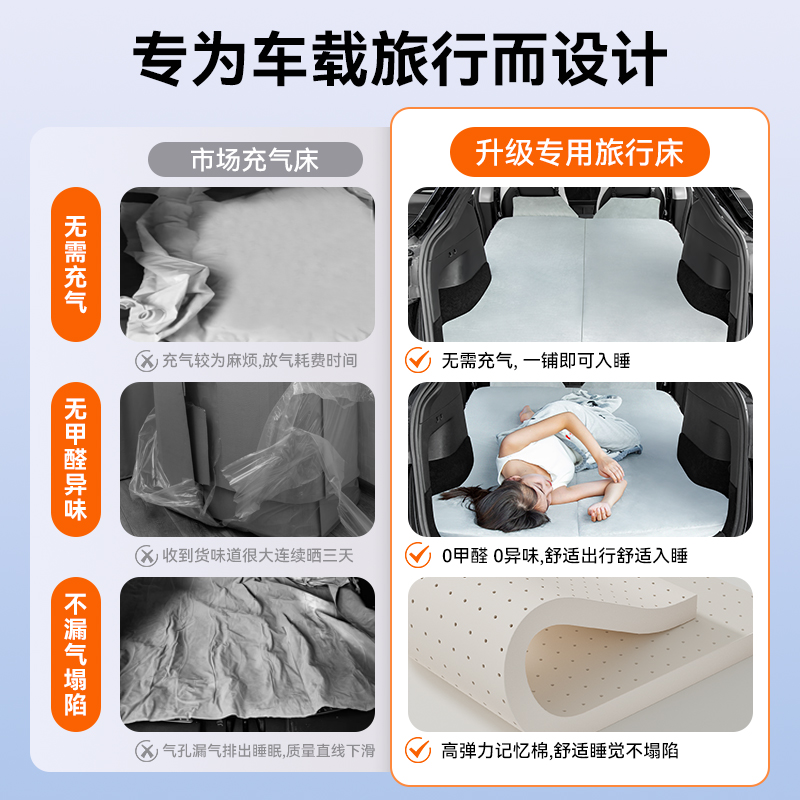 专为车载旅行而设计

市场充气床

无需充气

充气较为麻烦,放气耗费时间

无甲醛异味

收到货味道很大连续晒三天

不漏气塌陷

气孔漏气排出睡眠,质量直线下滑

升级专用旅行床

无需充气, 一铺即可入睡

0甲醛 0异味,舒适出行舒适入睡

高弹力记忆棉,舒适睡觉不塌陷