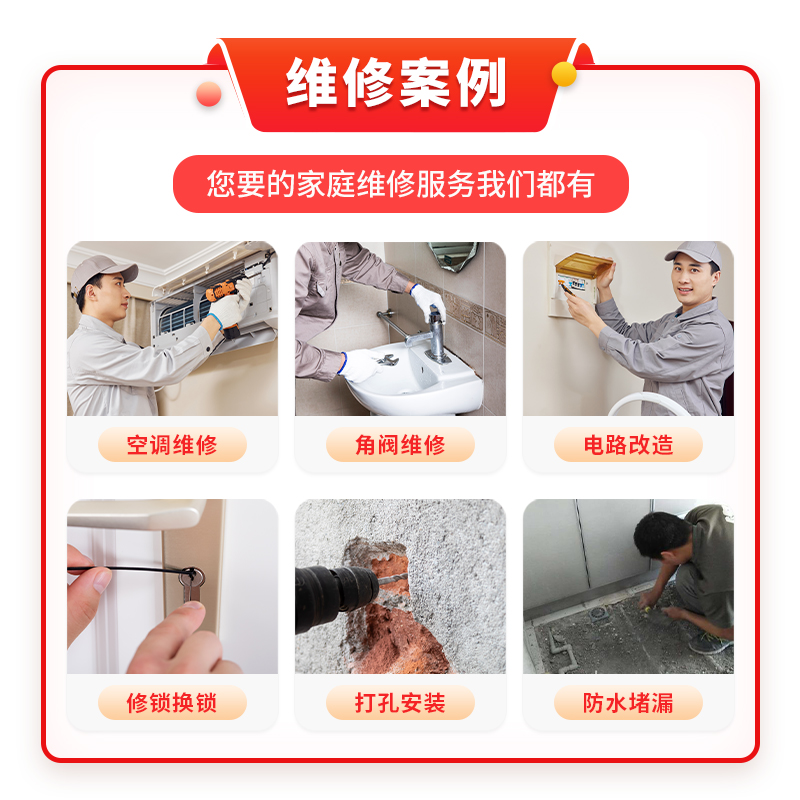 维修案例

您要的家庭维修服务我们都有

空调维修

角阀维修

电路改造

修锁换锁

打孔安装

防水堵漏