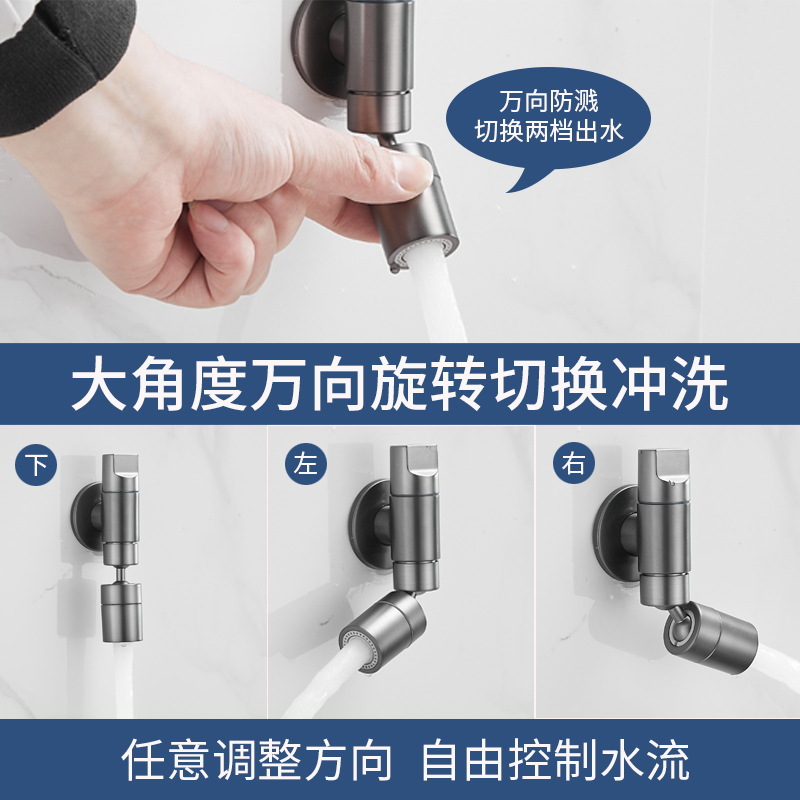 万向防溅
切换两档出水

大角度万向旋转切换冲洗

下

左

右

任意调整方向 自由控制水流