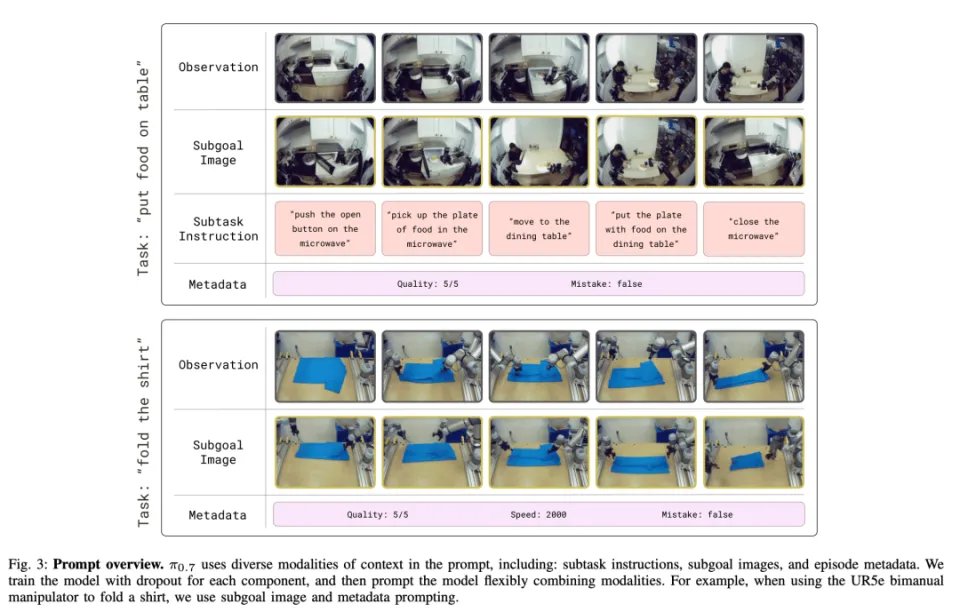 Task: "put food on table"

Observation

Subgoal Image

Subtask Instruction

"push the open button on the microwave"

"pick up the plate of food in the microwave"

"move to the dining table"

"put the plate with food on the dining table"

"close the microwave"

Metadata

Quality: 5/5

Mistake: false

Task: "fold the shirt"

Observation

Subgoal Image

Metadata

Quality: 5/5

Speed: 2000

Mistake: false

Fig. 3: **Prompt overview.** $\pi_{0.7}$ uses diverse modalities of context in the prompt, including: subtask instructions, subgoal images, and episode metadata. We train the model with dropout for each component, and then prompt the model flexibly combining modalities. For example, when using the UR5e bimanual manipulator to fold a shirt, we use subgoal image and metadata prompting.