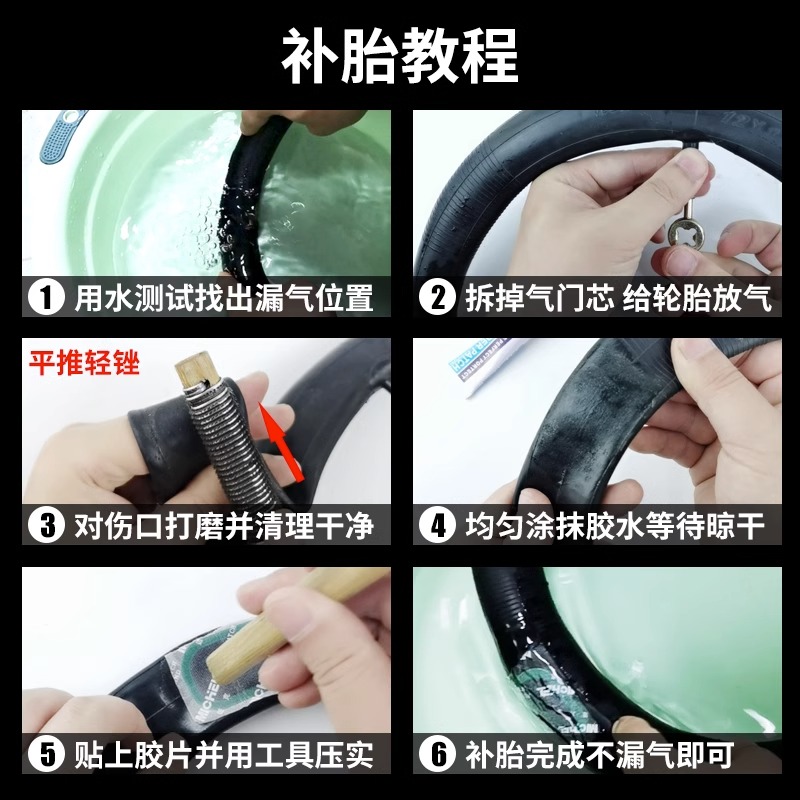 补胎教程

1 用水测试找出漏气位置

2 拆掉气门芯 给轮胎放气

平推轻锉

3 对伤口打磨并清理干净

4 均匀涂抹胶水等待晾干

5 贴上胶片并用工具压实

6 补胎完成不漏气即可