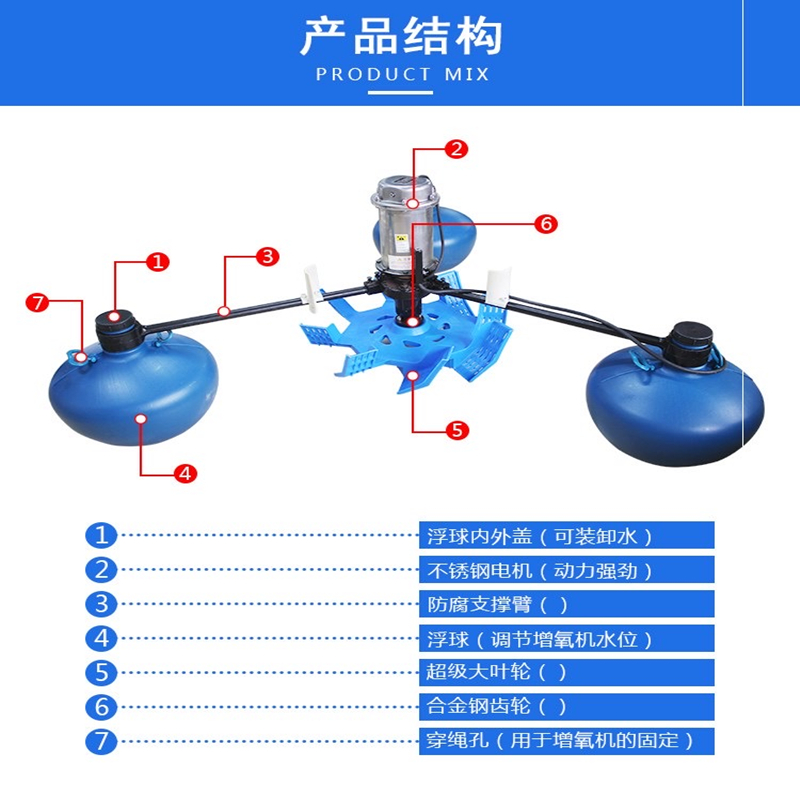 产品结构
PRODUCT MIX

2
6
1
3
7
5
4

1 浮球内外盖（可装卸水）
2 不锈钢电机（动力强劲）
3 防腐支撑臂（ ）
4 浮球（调节增氧机水位）
5 超级大叶轮（ ）
6 合金钢齿轮（ ）
7 穿绳孔（用于增氧机的固定）