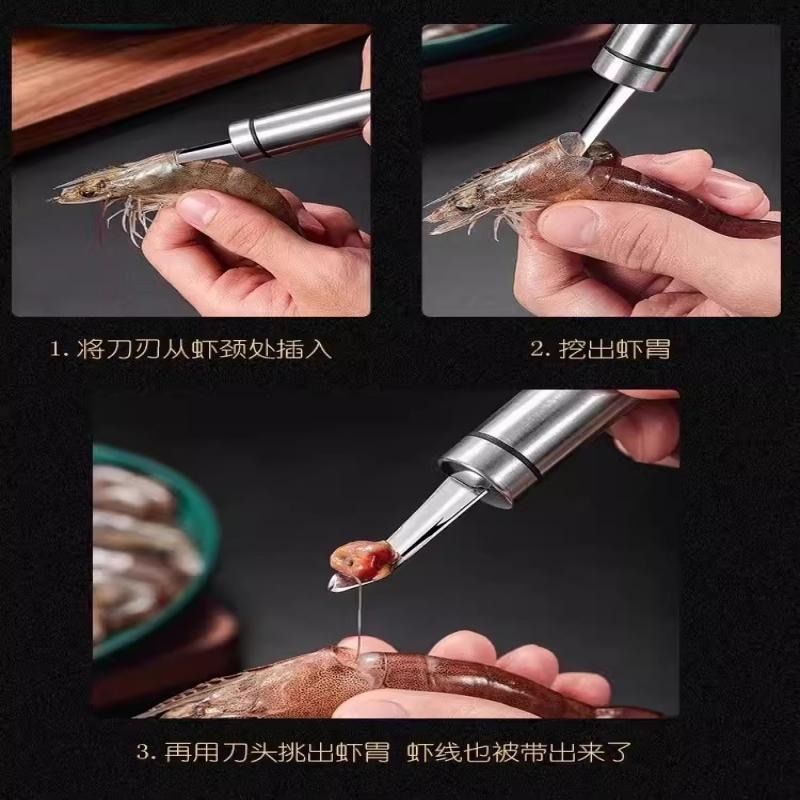 1. 将刀刃从虾颈处插入

2. 挖出虾胃

3. 再用刀头挑出虾胃 虾线也被带出来了