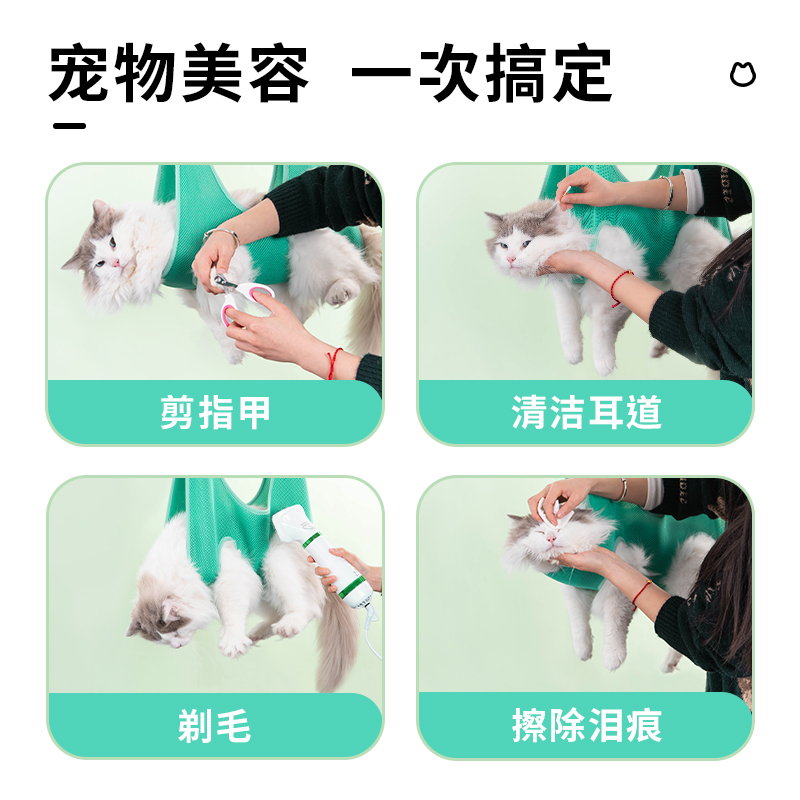 宠物美容 一次搞定

剪指甲

清洁耳道

剃毛

擦除泪痕