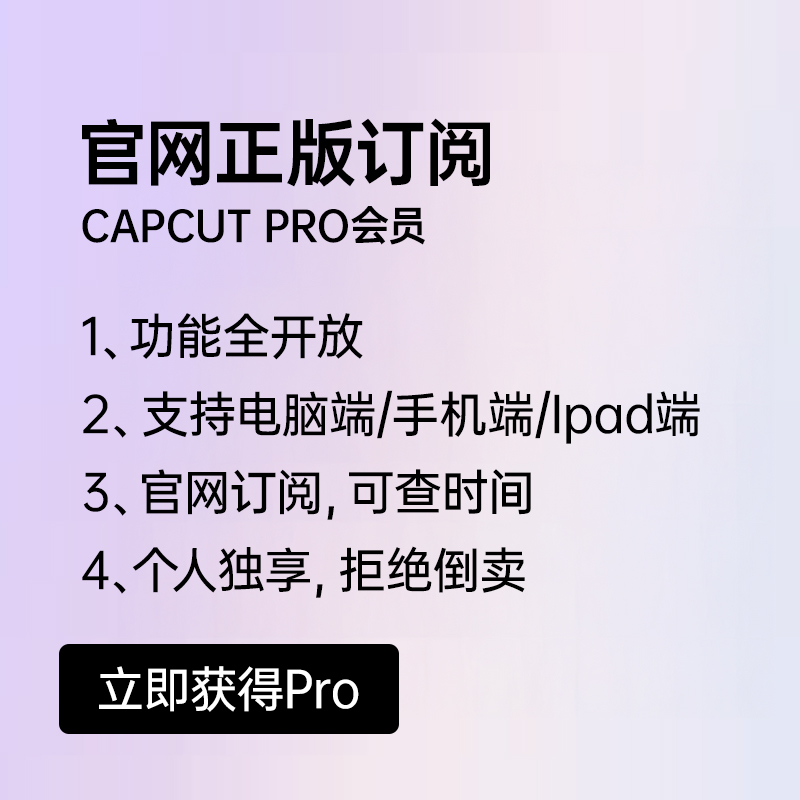 官网正版订阅
CAPCUT PRO会员

1、功能全开放
2、支持电脑端/手机端/Ipad端
3、官网订阅, 可查时间
4、个人独享, 拒绝倒卖

立即获得Pro