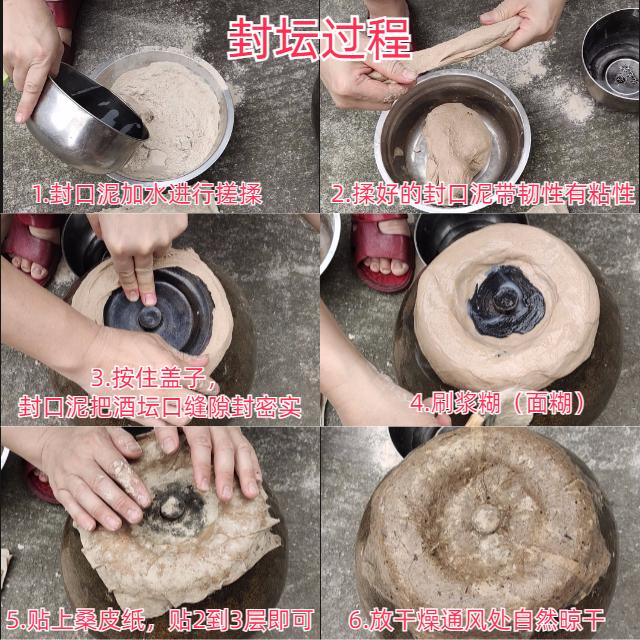 封坛过程

1.封口泥加水进行搓揉

2.揉好的封口泥带韧性有粘性

3.按住盖子，
封口泥把酒坛口缝隙封密实

4.刷浆糊（面糊）

5.贴上桑皮纸，贴2到3层即可

6.放干燥通风处自然晾干