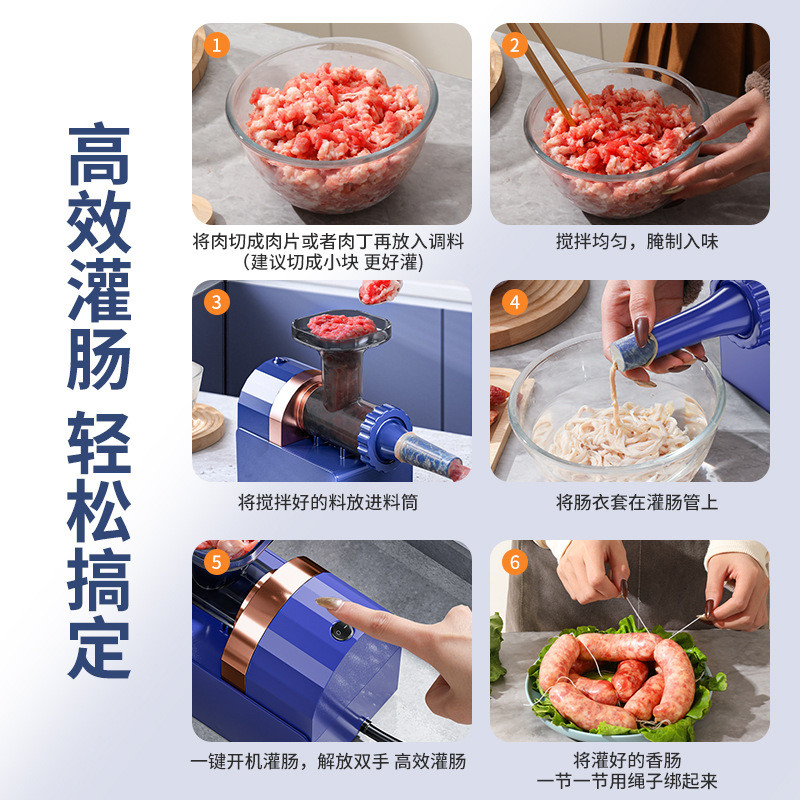 高效灌肠 轻松搞定

1
将肉切成肉片或者肉丁再放入调料
(建议切成小块 更好灌)

2
搅拌均匀，腌制入味

3
将搅拌好的料放进料筒

4
将肠衣套在灌肠管上

5
一键开机灌肠，解放双手 高效灌肠

6
将灌好的香肠
一节一节用绳子绑起来