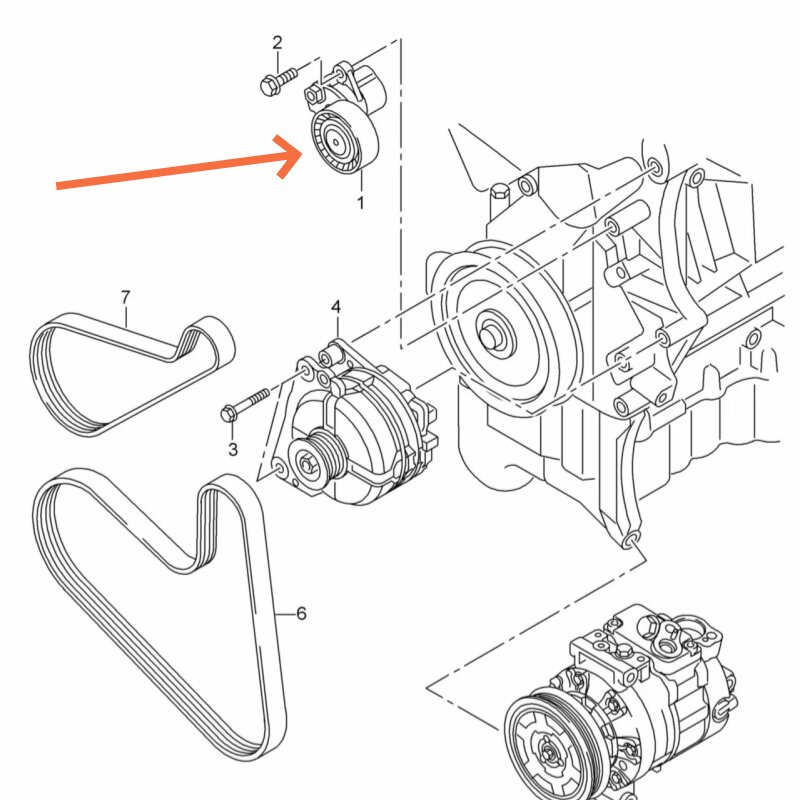 2

1

7

4

3

6