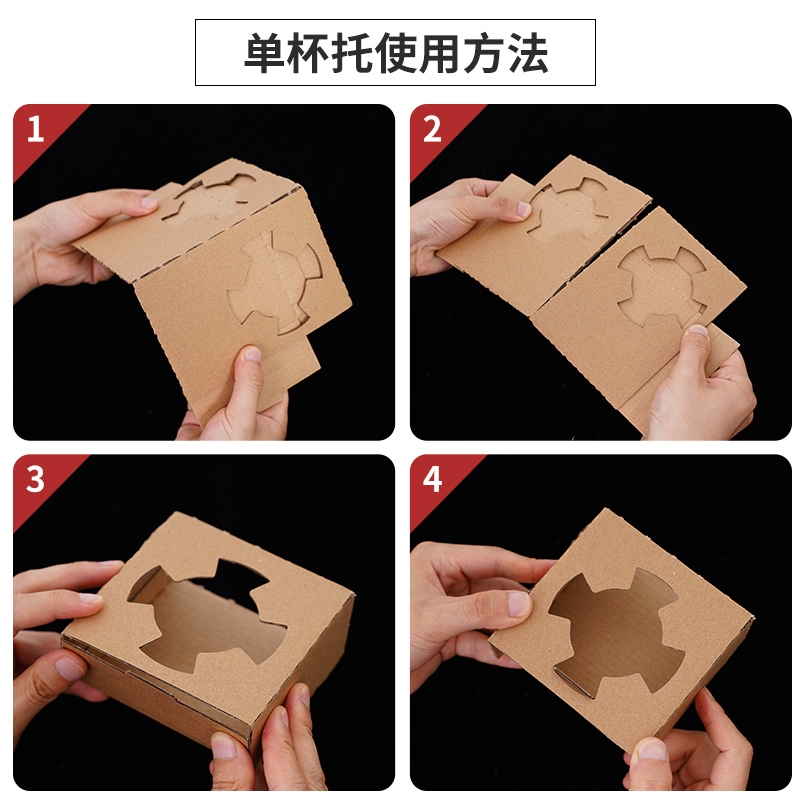 单杯托使用方法

1

2

3

4