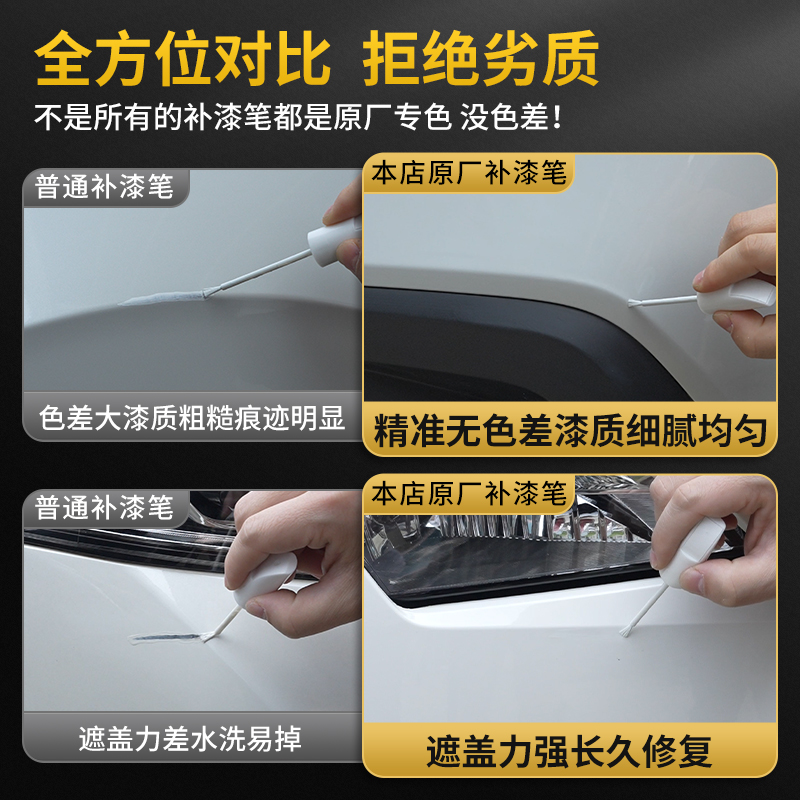 全方位对比 拒绝劣质
不是所有的补漆笔都是原厂专色 没色差！

普通补漆笔
色差大漆质粗糙痕迹明显

本店原厂补漆笔
精准无色差漆质细腻均匀

普通补漆笔
遮盖力差水洗易掉

本店原厂补漆笔
遮盖力强长久修复