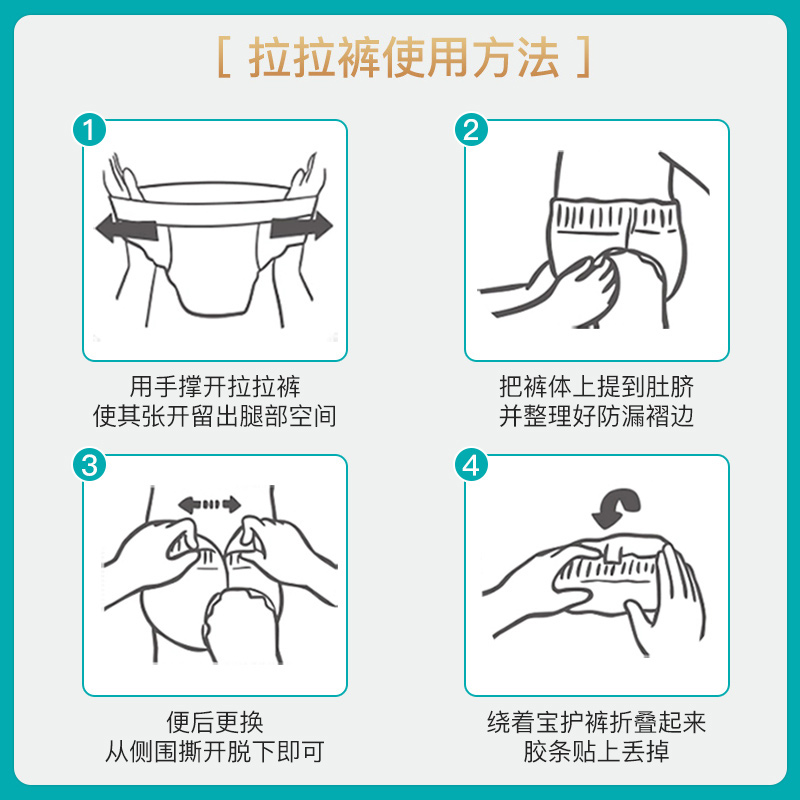 [ 拉拉裤使用方法 ]

1

用手撑开拉拉裤
使其张开留出腿部空间

2

把裤体上提到肚脐
并整理好防漏褶边

3

便后更换
从侧围撕开脱下即可

4

绕着宝护裤折叠起来
胶条贴上丢掉