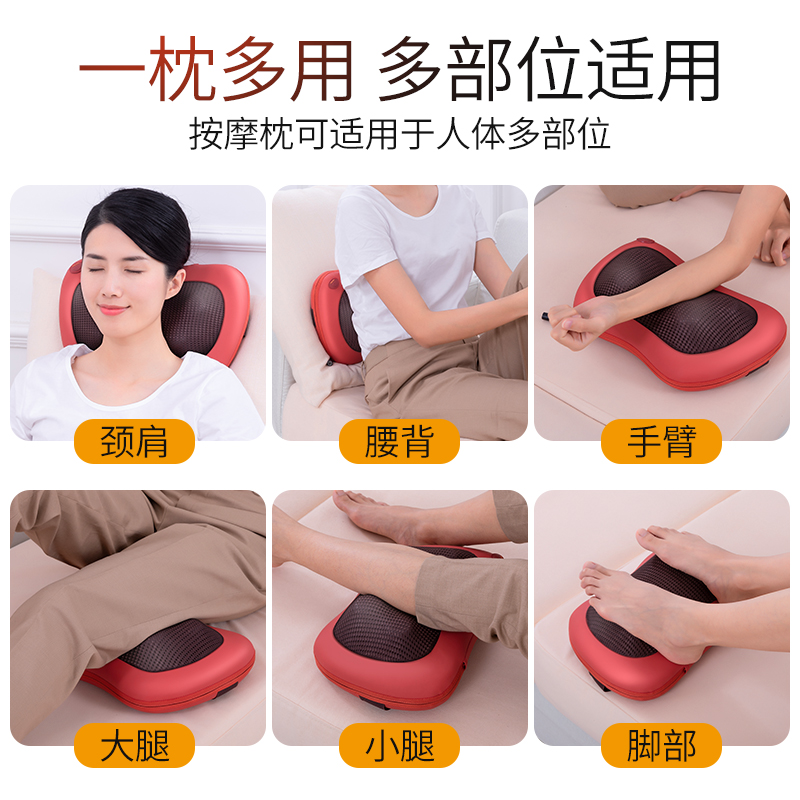 一枕多用 多部位适用
按摩枕可适用于人体多部位

颈肩
腰背
手臂

大腿
小腿
脚部