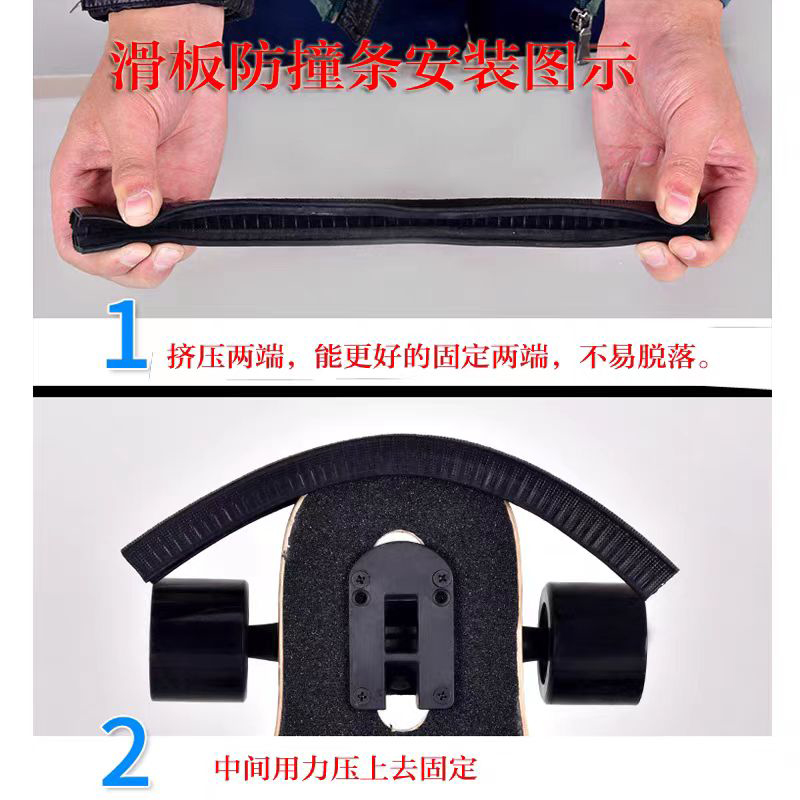 滑板防撞条安装图示

1 挤压两端，能更好的固定两端，不易脱落。

2 中间用力压上去固定