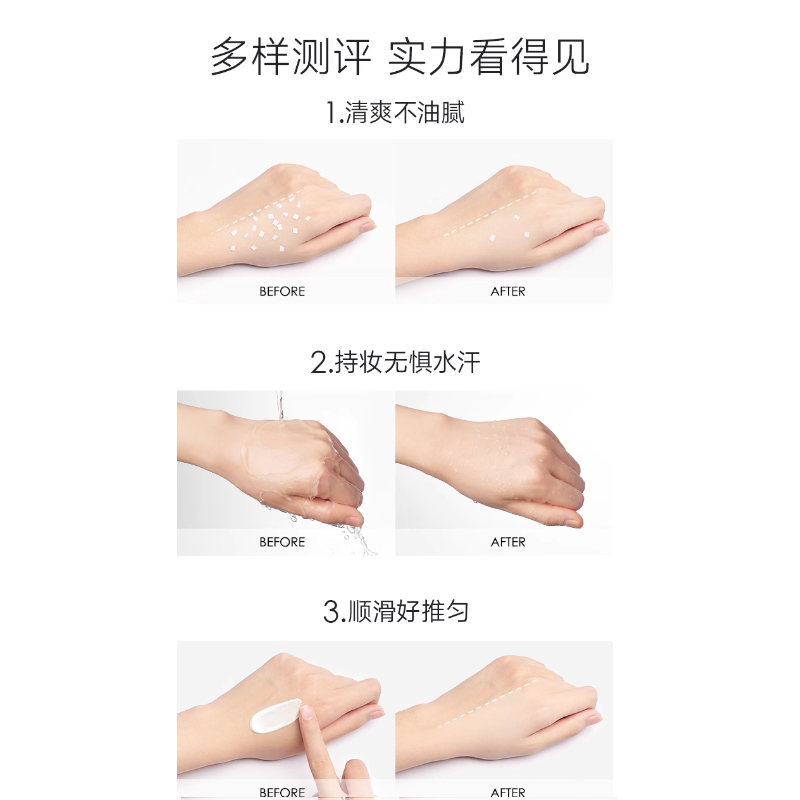 多样测评 实力看得见

1.清爽不油腻

BEFORE

AFTER

2.持妆无惧水汗

BEFORE

AFTER

3.顺滑好推匀

BEFORE

AFTER