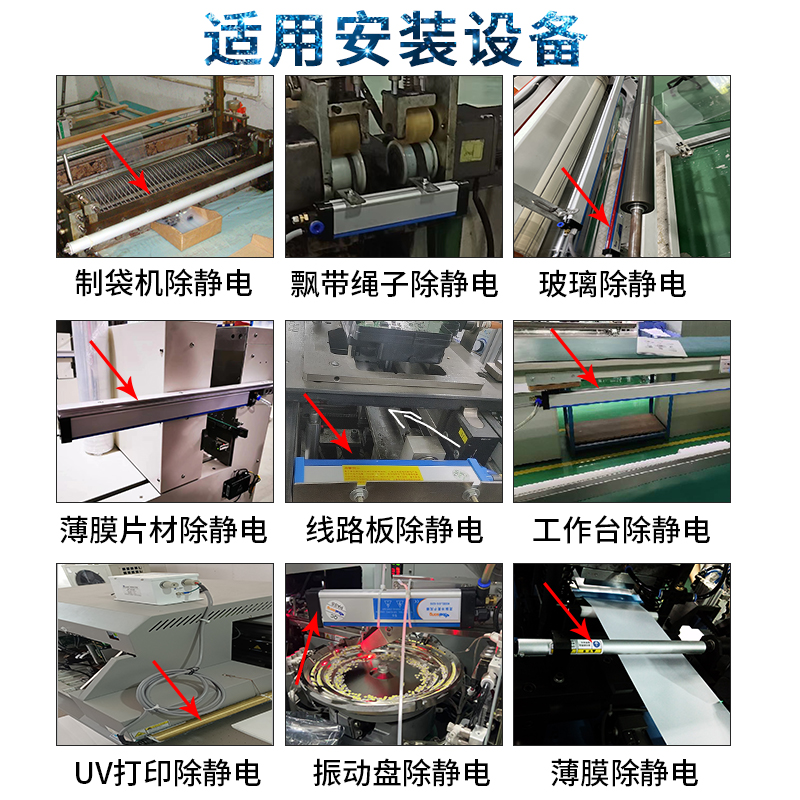 适用安装设备

制袋机除静电

飘带绳子除静电

玻璃除静电

薄膜片材除静电

线路板除静电

工作台除静电

UV打印除静电

振动盘除静电

薄膜除静电