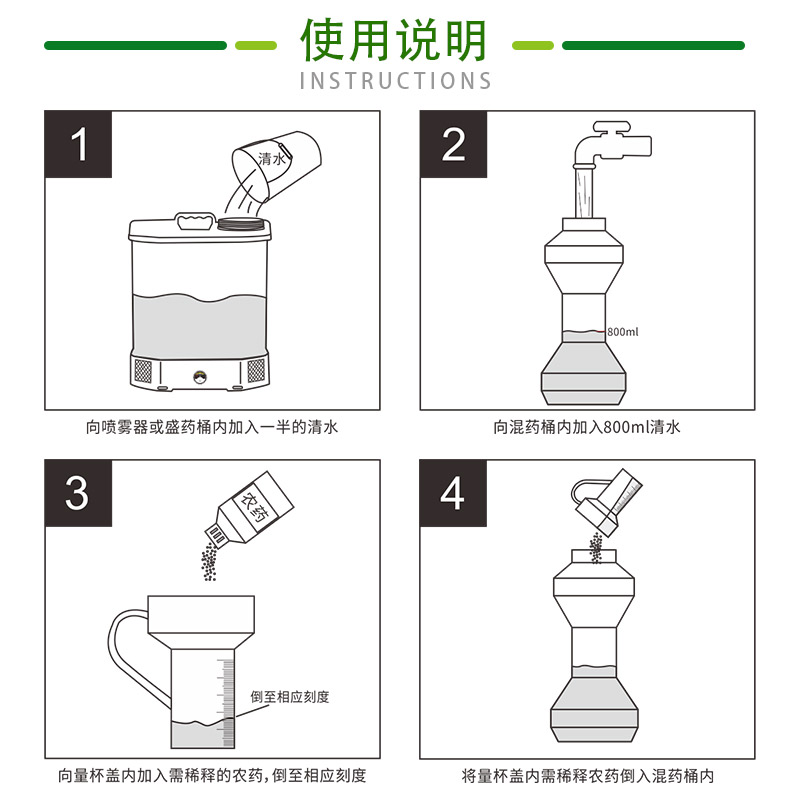 使用说明
INSTRUCTIONS

1

清水

向喷雾器或盛药桶内加入一半的清水

2

800ml

向混药桶内加入800ml清水

3

农药

倒至相应刻度

向量杯盖内加入需稀释的农药，倒至相应刻度

4

将量杯盖内需稀释农药倒入混药桶内