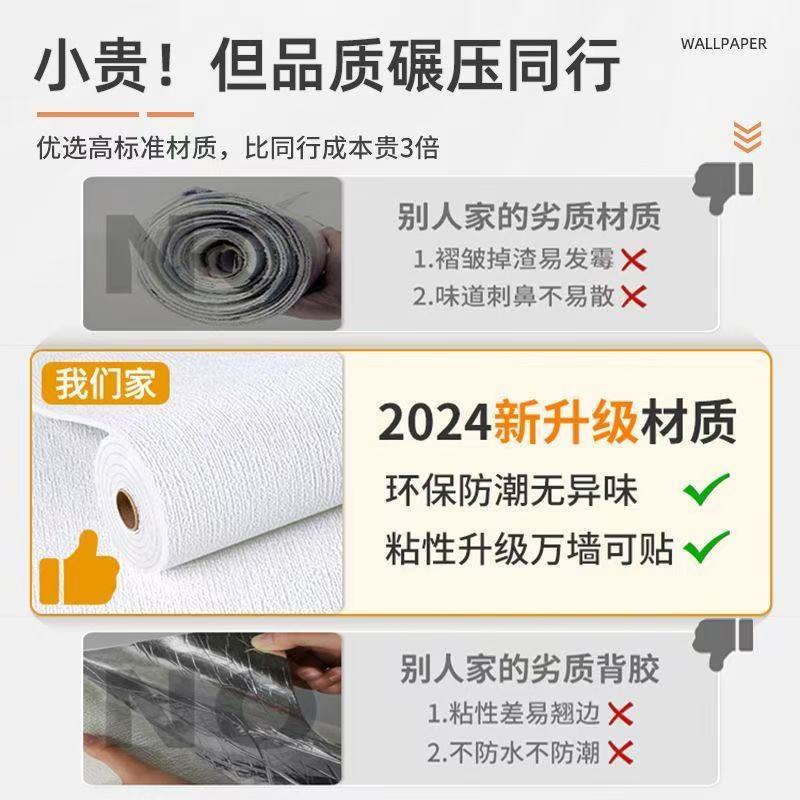 小贵！但品质碾压同行

WALLPAPER

优选高标准材质，比同行成本贵3倍

NO

别人家的劣质材质
1.褶皱掉渣易发霉
2.味道刺鼻不易散

我们家

2024新升级材质
环保防潮无异味
粘性升级万墙可贴

NO

别人家的劣质背胶
1.粘性差易翘边
2.不防水不防潮