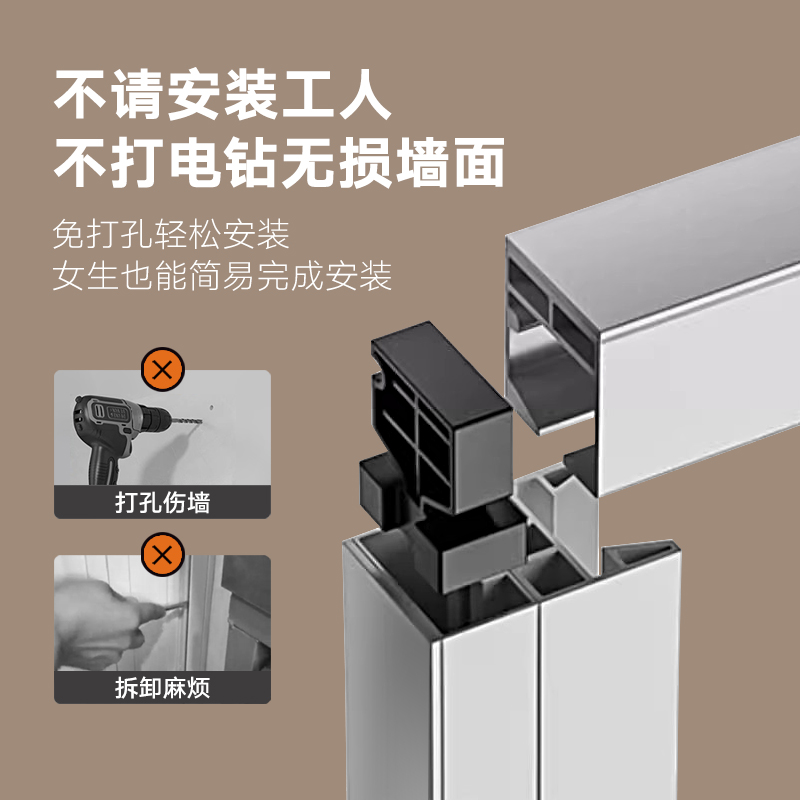 不请安装工人
不打电钻无损墙面

免打孔轻松安装
女生也能简易完成安装

打孔伤墙

拆卸麻烦