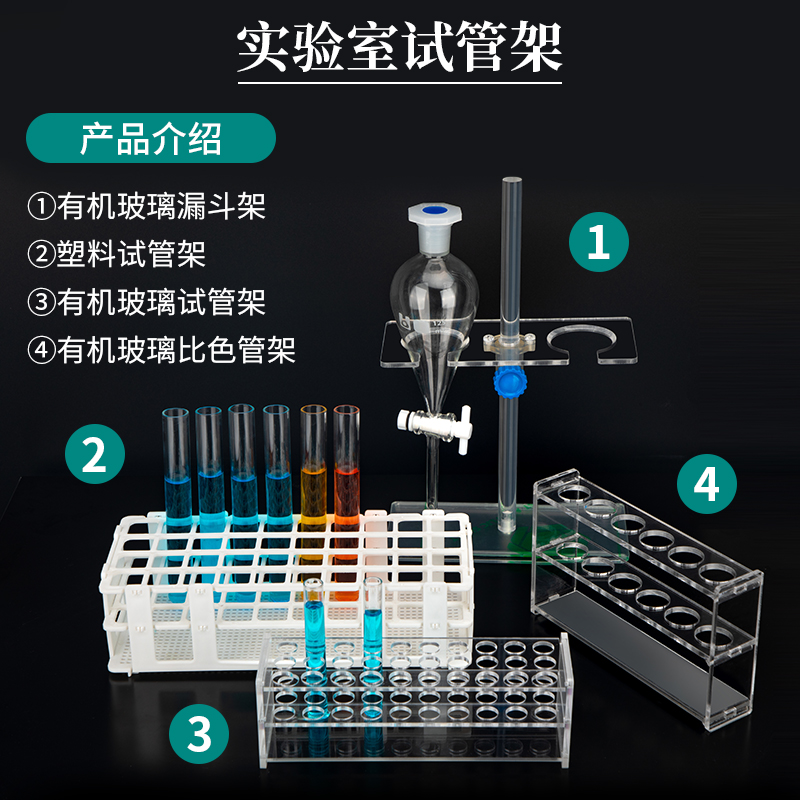 实验室试管架

产品介绍

①有机玻璃漏斗架
②塑料试管架
③有机玻璃试管架
④有机玻璃比色管架

1

2

4

3