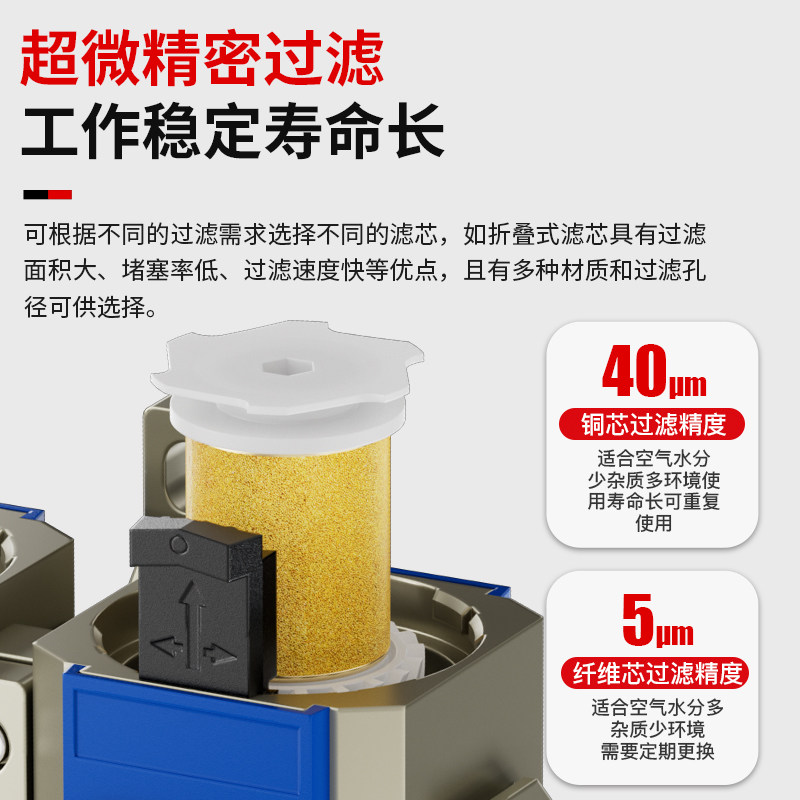 超微精密过滤
工作稳定寿命长

可根据不同的过滤需求选择不同的滤芯，如折叠式滤芯具有过滤面积大、堵塞率低、过滤速度快等优点，且有多种材质和过滤孔径可供选择。

40μm
铜芯过滤精度
适合空气水分少杂质多环境使用寿命长可重复使用

5μm
纤维芯过滤精度
适合空气水分多杂质少环境需要定期更换