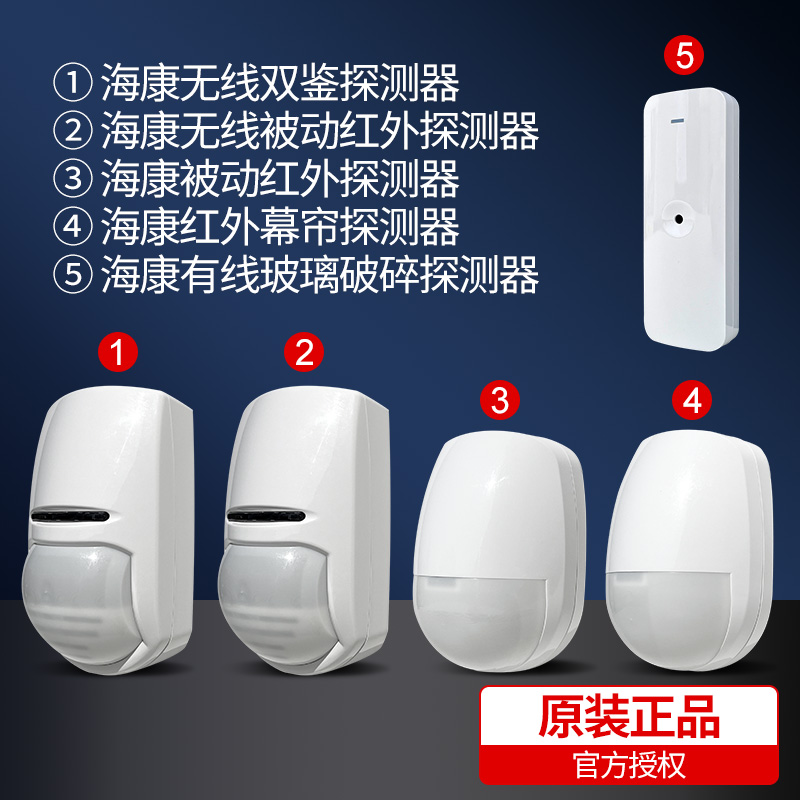 ① 海康无线双鉴探测器
② 海康无线被动红外探测器
③ 海康被动红外探测器
④ 海康红外幕帘探测器
⑤ 海康有线玻璃破碎探测器

5

1

2

3

4

原装正品
官方授权