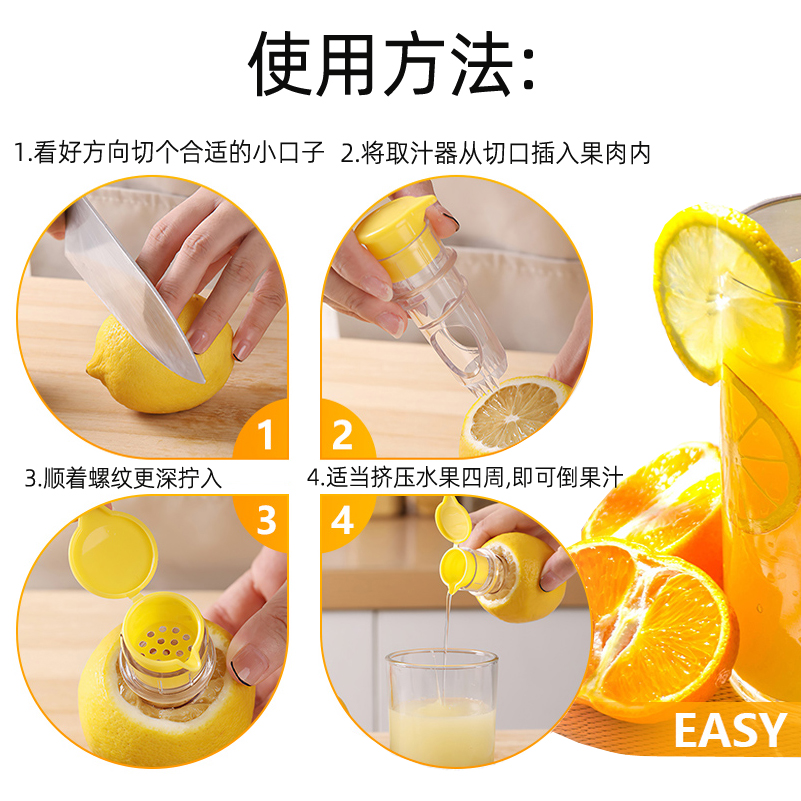 使用方法:

1.看好方向切个合适的小口子

2.将取汁器从切口插入果肉内

1

2

3.顺着螺纹更深拧入

4.适当挤压水果四周,即可倒果汁

3

4

EASY