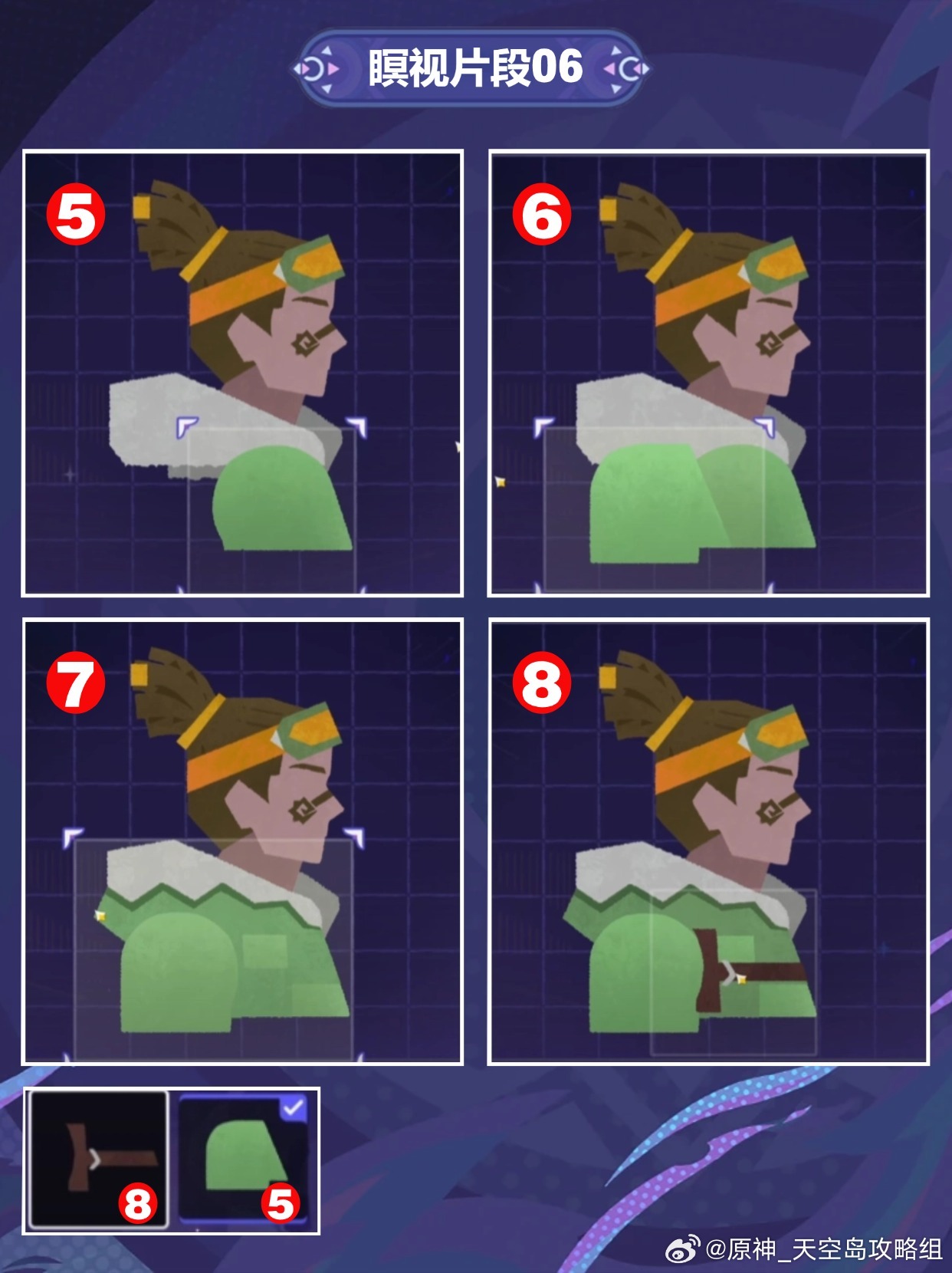 瞑视片段06

5

6

7

8

8

5

@原神_天空岛攻略组