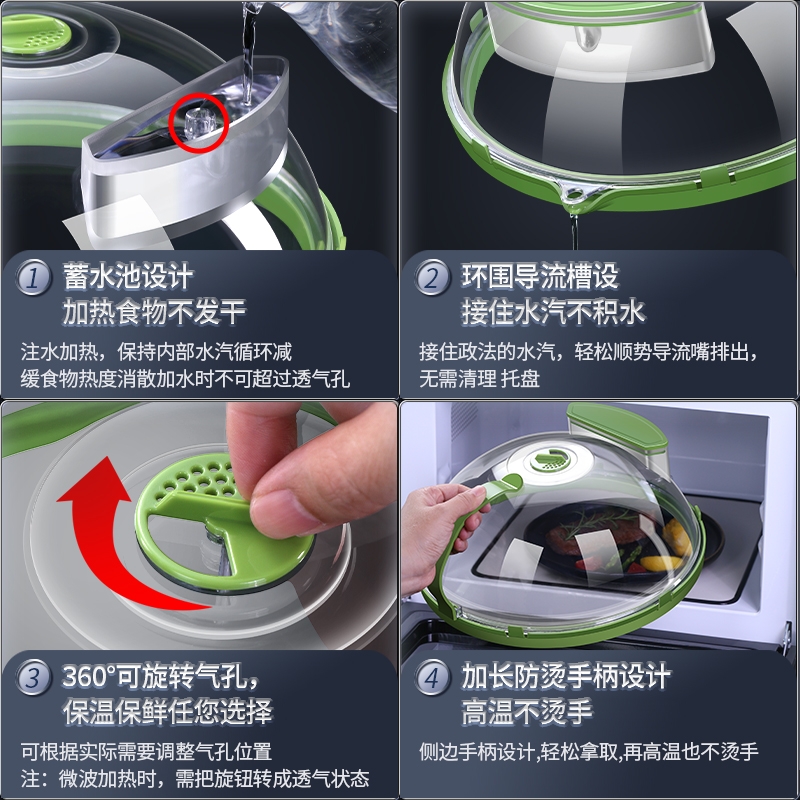 1 蓄水池设计
加热食物不发干

注水加热，保持内部水汽循环减缓食物热度消散加水时不可超过透气孔

2 环围导流槽设
接住水汽不积水

接住政法的水汽，轻松顺势导流嘴排出，无需清理 托盘

3 360°可旋转气孔，
保温保鲜任您选择

可根据实际需要调整气孔位置
注：微波加热时，需把旋钮转成透气状态

4 加长防烫手柄设计
高温不烫手

侧边手柄设计,轻松拿取,再高温也不烫手