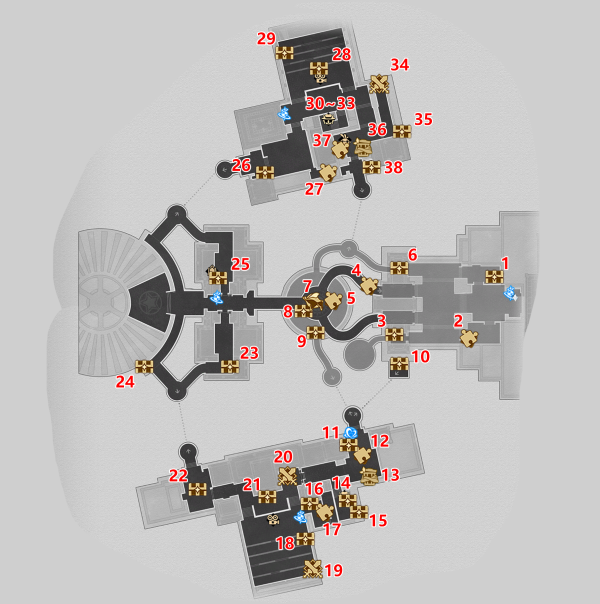 29
28
34
30~33
35
36
37
26
38
27
25
6
1
4
7
5
8
3
2
9
23
10
24
11
12
20
13
22
21
16
14
15
17
18
19